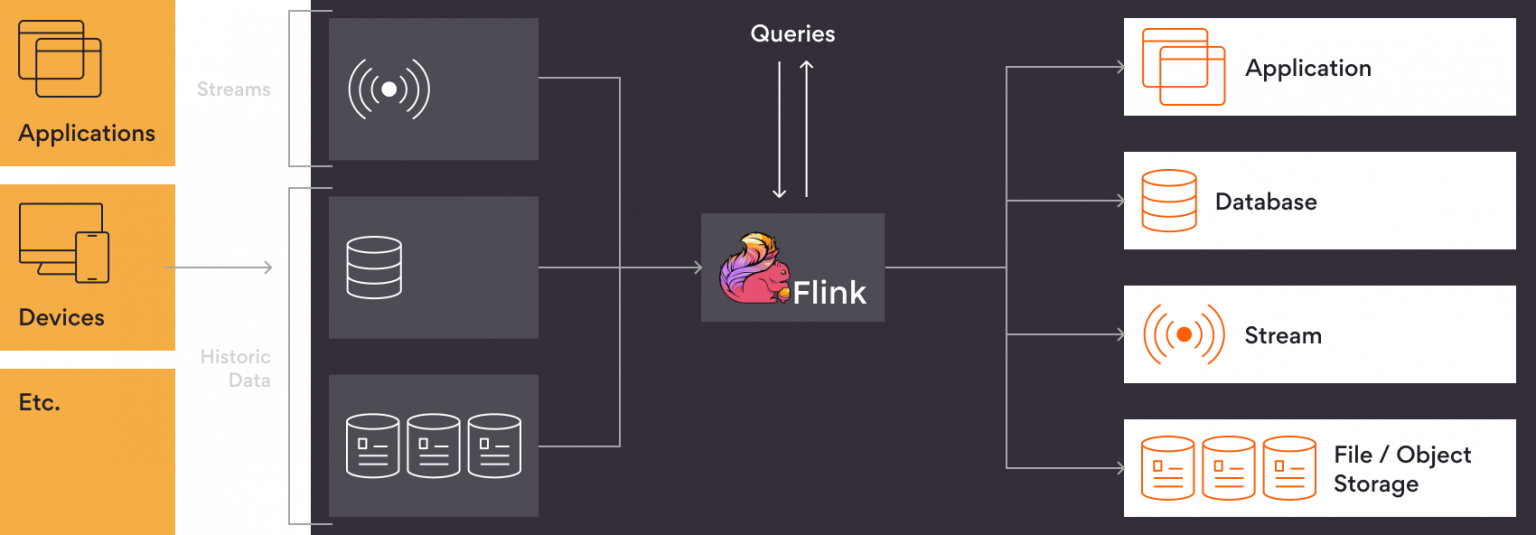 Applications

Devices

Etc.

Streams

Historic Data

Queries

Flink

Application

Database

Stream

File / Object Storage