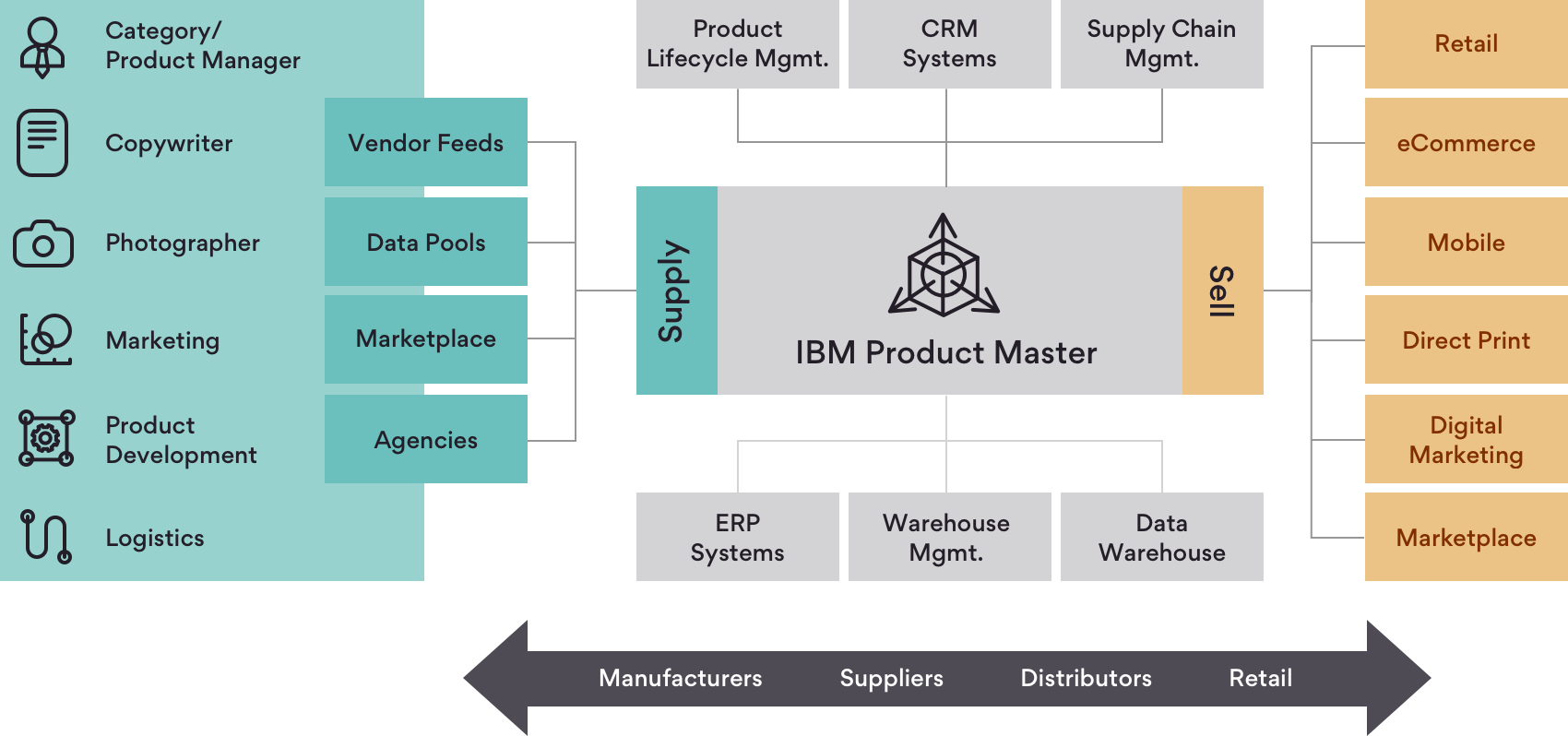 Category/ Product Manager

Copywriter

Photographer

Marketing

Product Development

Logistics

Vendor Feeds

Data Pools

Marketplace

Agencies

Product Lifecycle Mgmt.

CRM Systems

Supply Chain Mgmt.

Supply

IBM Product Master

Sell

ERP Systems

Warehouse Mgmt.

Data Warehouse

Retail

eCommerce

Mobile

Direct Print

Digital Marketing

Marketplace

Manufacturers Suppliers Distributors Retail