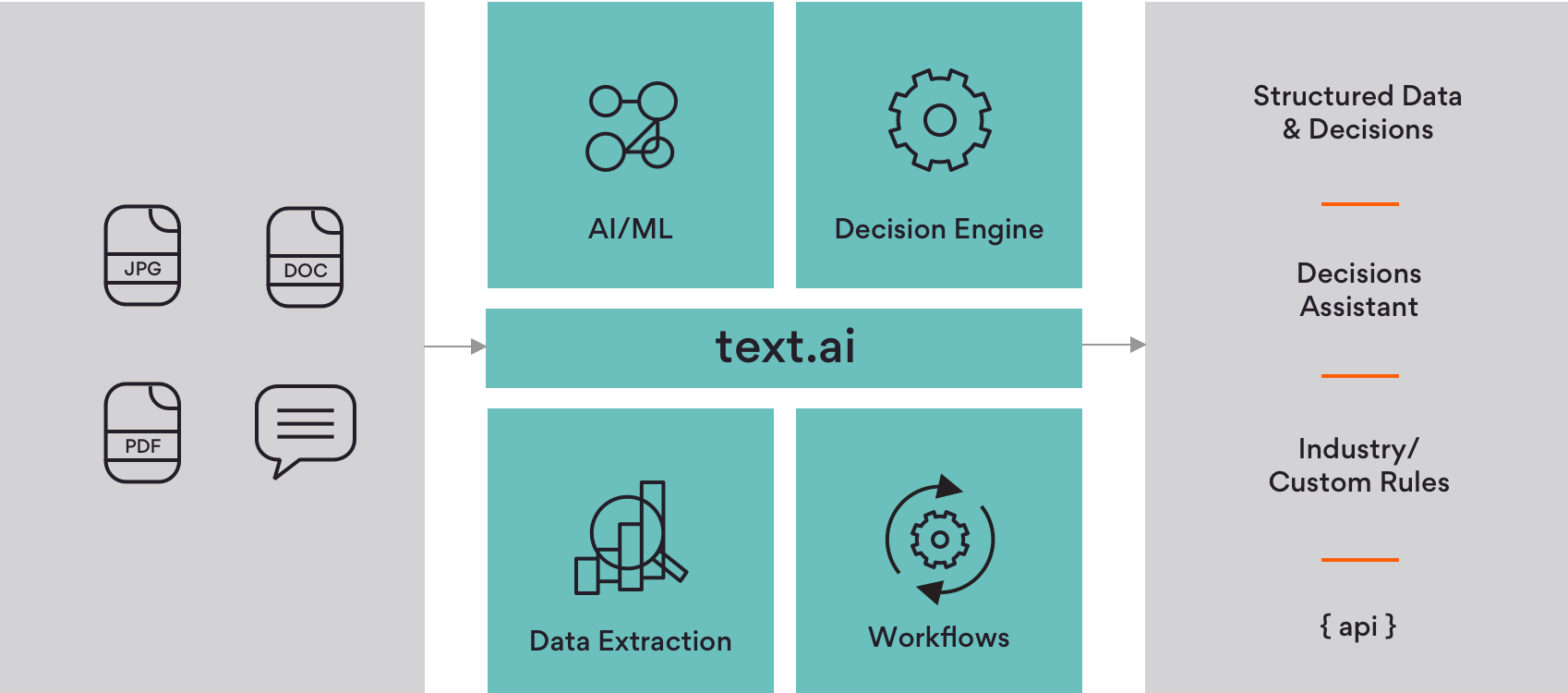 JPG

DOC

PDF

AI/ML

Decision Engine

text.ai

Data Extraction

Workflows

Structured Data & Decisions

Decisions Assistant

Industry/ Custom Rules

{ api }