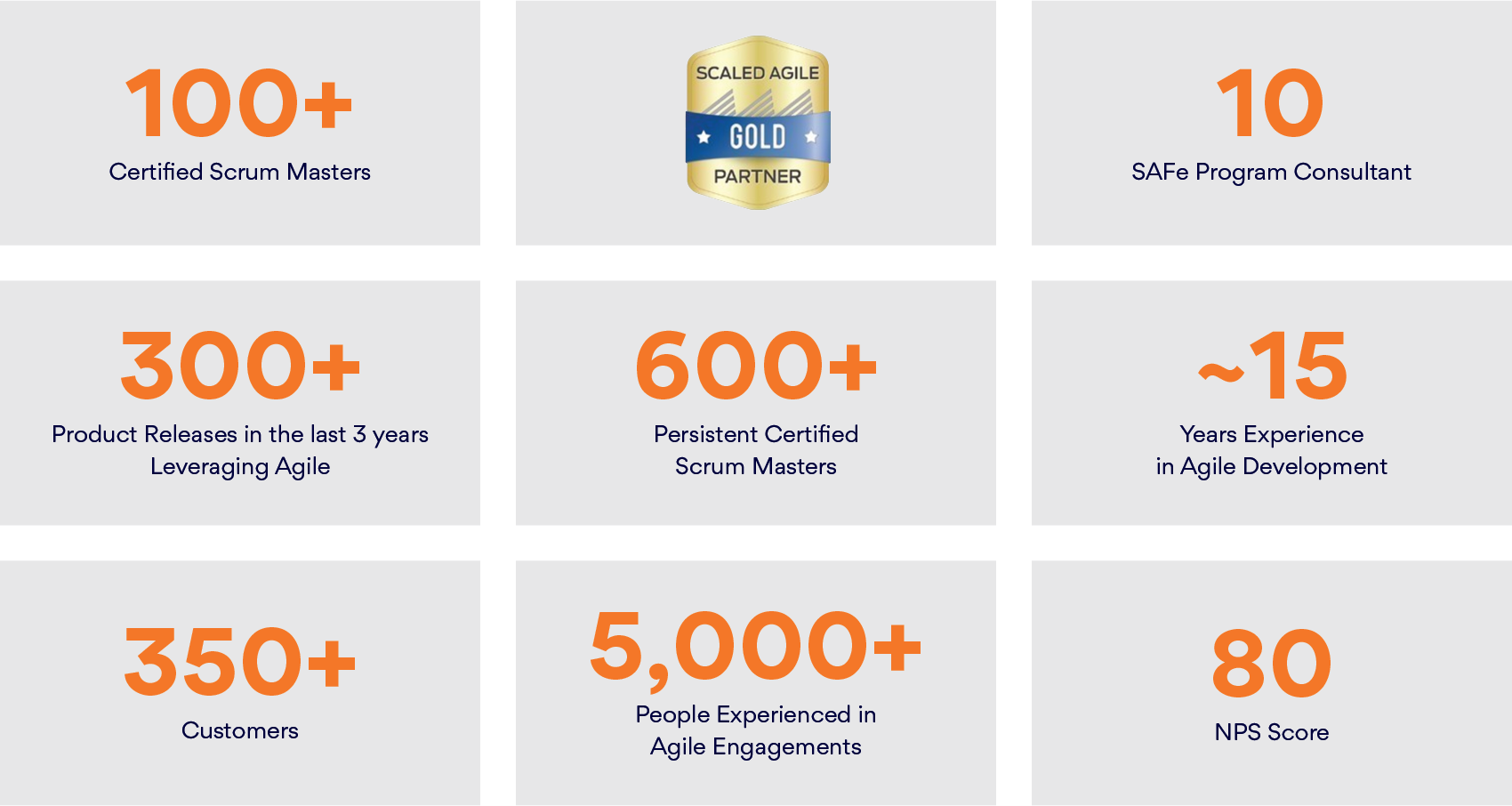 100+
Certified Scrum Masters

SCALED AGILE
GOLD
PARTNER

10
SAFe Program Consultant

300+
Product Releases in the last 3 years Leveraging Agile

600+
Persistent Certified Scrum Masters

~15
Years Experience in Agile Development

350+
Customers

5,000+
People Experienced in Agile Engagements

80
NPS Score