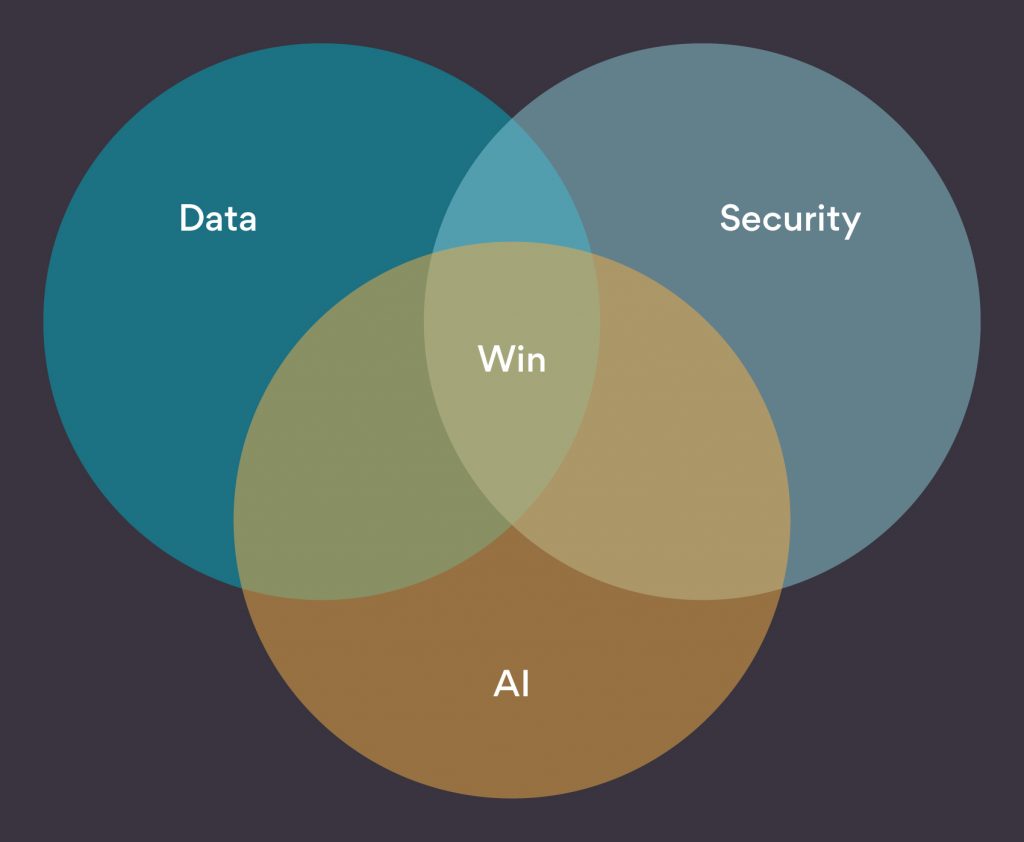 Data

Security

Win

AI