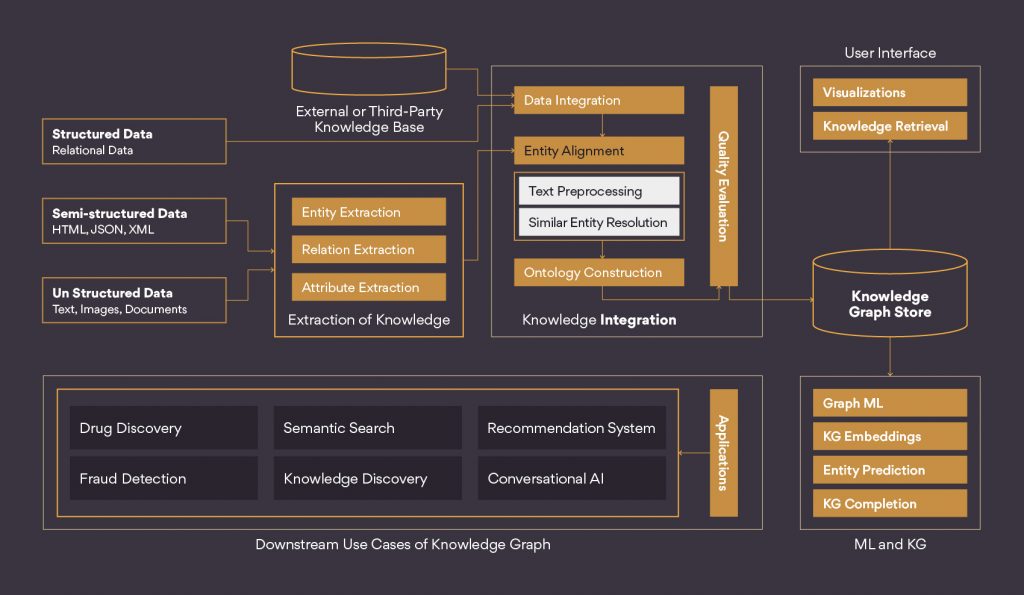 External or Third-Party Knowledge Base

Structured Data
Relational Data

Semi-structured Data
HTML, JSON, XML

Un Structured Data
Text, Images, Documents

Entity Extraction
Relation Extraction
Attribute Extraction
Extraction of Knowledge

Data Integration
Entity Alignment
Text Preprocessing
Similar Entity Resolution
Ontology Construction
Quality Evaluation
Knowledge Integration

User Interface
Visualizations
Knowledge Retrieval

Knowledge Graph Store

Graph ML
KG Embeddings
Entity Prediction
KG Completion
ML and KG

Drug Discovery
Semantic Search
Recommendation System
Fraud Detection
Knowledge Discovery
Conversational AI
Applications

Downstream Use Cases of Knowledge Graph