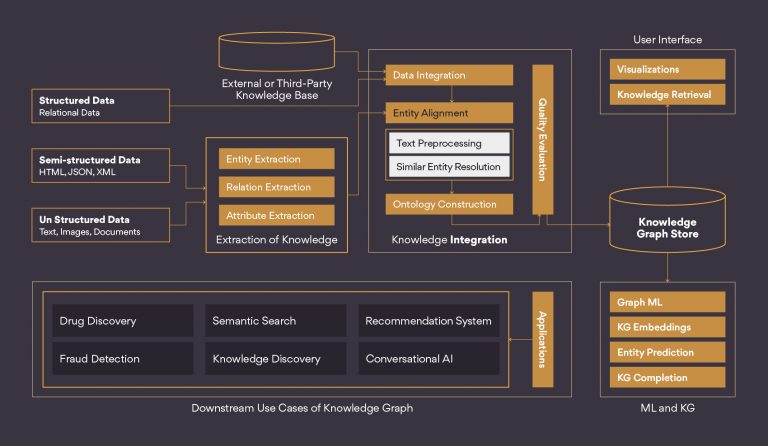 External or Third-Party Knowledge Base

Structured Data
Relational Data

Semi-structured Data
HTML, JSON, XML

Un Structured Data
Text, Images, Documents

Entity Extraction
Relation Extraction
Attribute Extraction
Extraction of Knowledge

Data Integration
Entity Alignment
Text Preprocessing
Similar Entity Resolution
Ontology Construction
Quality Evaluation
Knowledge Integration

User Interface
Visualizations
Knowledge Retrieval

Knowledge Graph Store

Graph ML
KG Embeddings
Entity Prediction
KG Completion
ML and KG

Drug Discovery
Semantic Search
Recommendation System
Fraud Detection
Knowledge Discovery
Conversational AI
Applications

Downstream Use Cases of Knowledge Graph