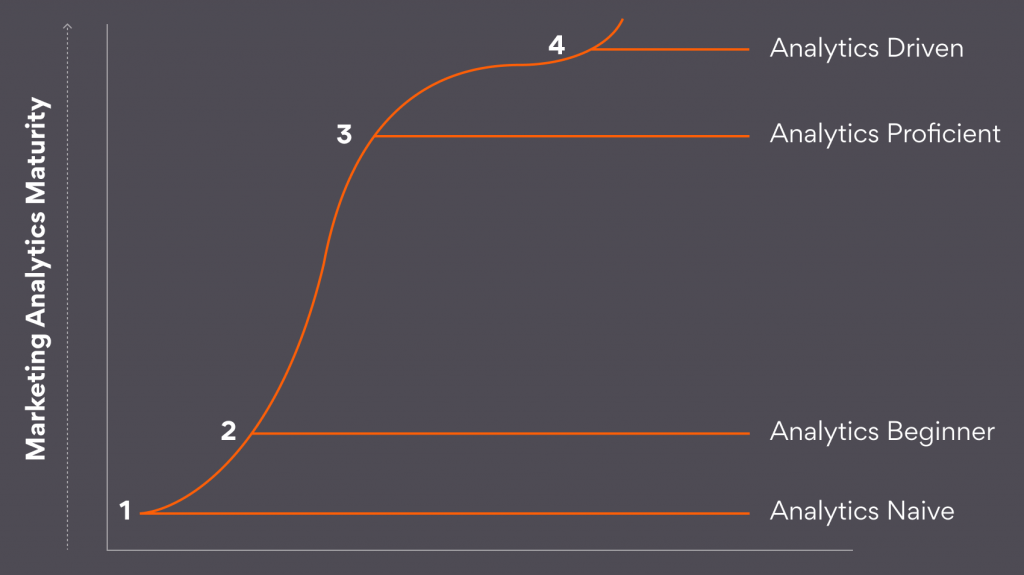 Marketing Analytics Maturity

4 Analytics Driven

3 Analytics Proficient

2 Analytics Beginner

1 Analytics Naive