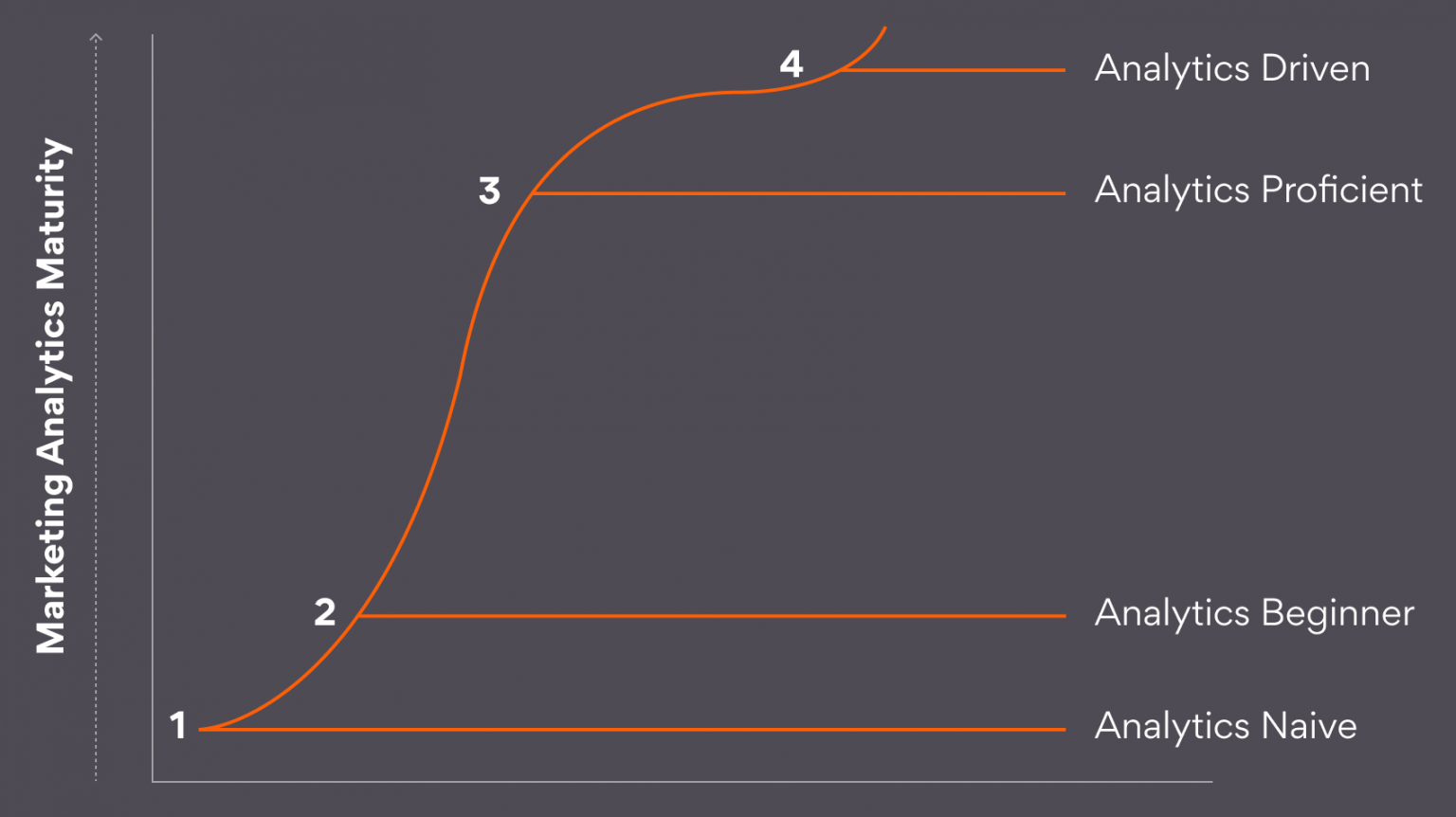 Marketing Analytics Maturity

4 Analytics Driven

3 Analytics Proficient

2 Analytics Beginner

1 Analytics Naive