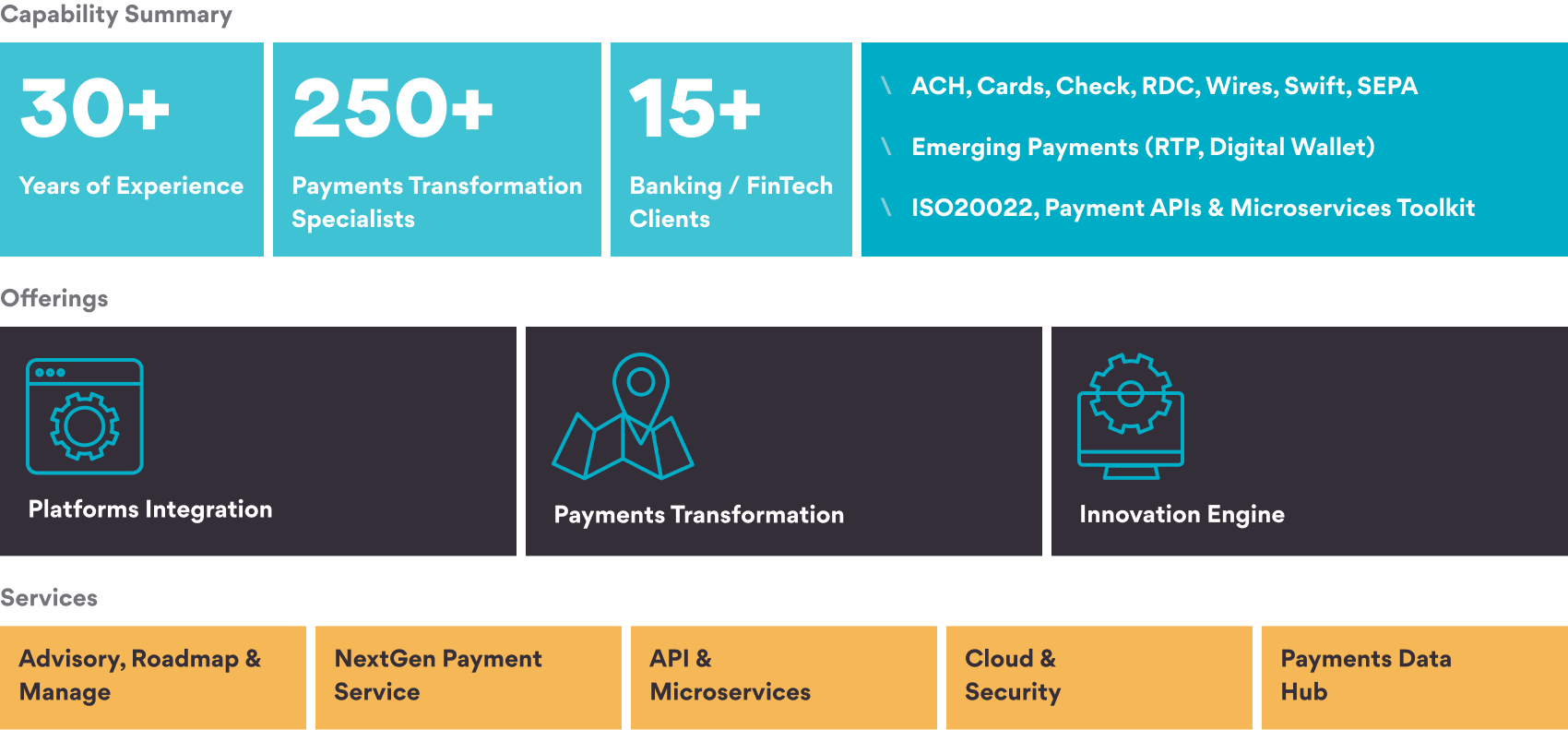 Capability Summary

30+
Years of Experience

250+
Payments Transformation Specialists

15+
Banking / FinTech Clients

\ ACH, Cards, Check, RDC, Wires, Swift, SEPA
\ Emerging Payments (RTP, Digital Wallet)
\ ISO20022, Payment APIs & Microservices Toolkit

Offerings

Platforms Integration

Payments Transformation

Innovation Engine

Services

Advisory, Roadmap & Manage

NextGen Payment Service

API & Microservices

Cloud & Security

Payments Data Hub