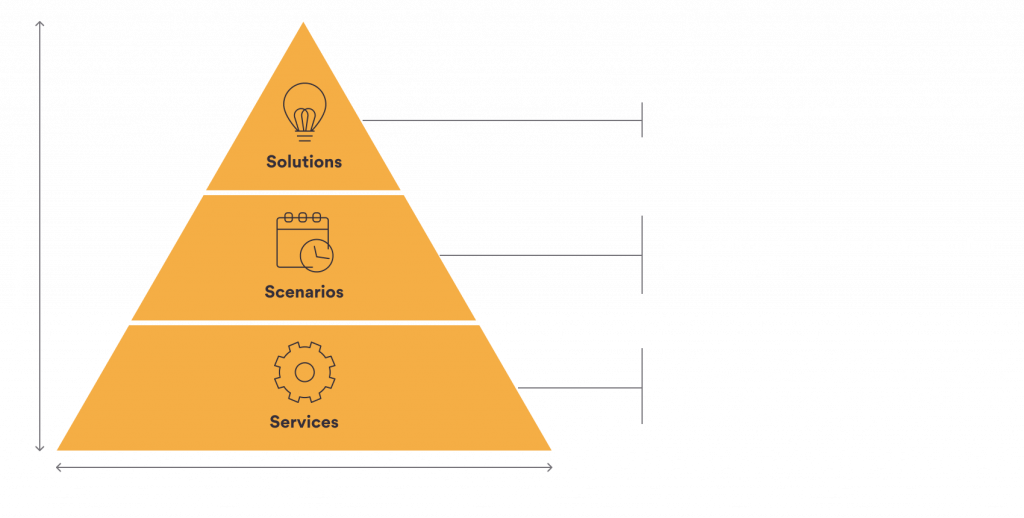 Solutions

Scenarios

Services