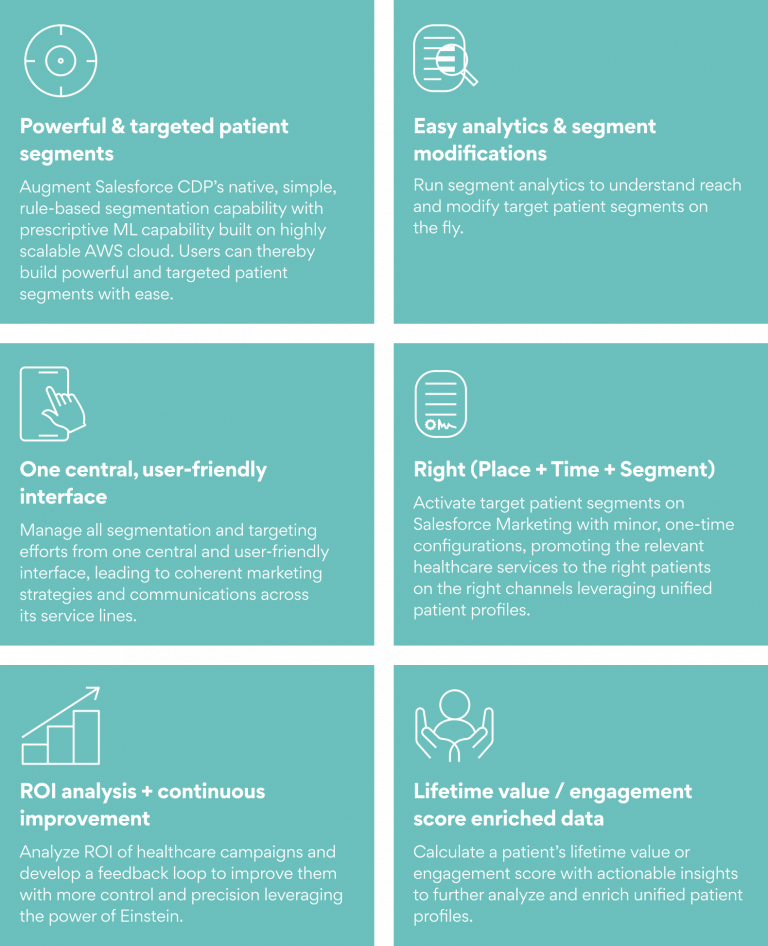 Powerful & targeted patient segments

Augment Salesforce CDP's native, simple, rule-based segmentation capability with prescriptive ML capability built on highly scalable AWS cloud. Users can thereby build powerful and targeted patient segments with ease.

Easy analytics & segment modifications

Run segment analytics to understand reach and modify target patient segments on the fly.

One central, user-friendly interface

Manage all segmentation and targeting efforts from one central and user-friendly interface, leading to coherent marketing strategies and communications across its service lines.

Right (Place + Time + Segment)

Activate target patient segments on Salesforce Marketing with minor, one-time configurations, promoting the relevant healthcare services to the right patients on the right channels leveraging unified patient profiles.

ROI analysis + continuous improvement

Analyze ROI of healthcare campaigns and develop a feedback loop to improve them with more control and precision leveraging the power of Einstein.

Lifetime value / engagement score enriched data

Calculate a patient's lifetime value or engagement score with actionable insights to further analyze and enrich unified patient profiles.