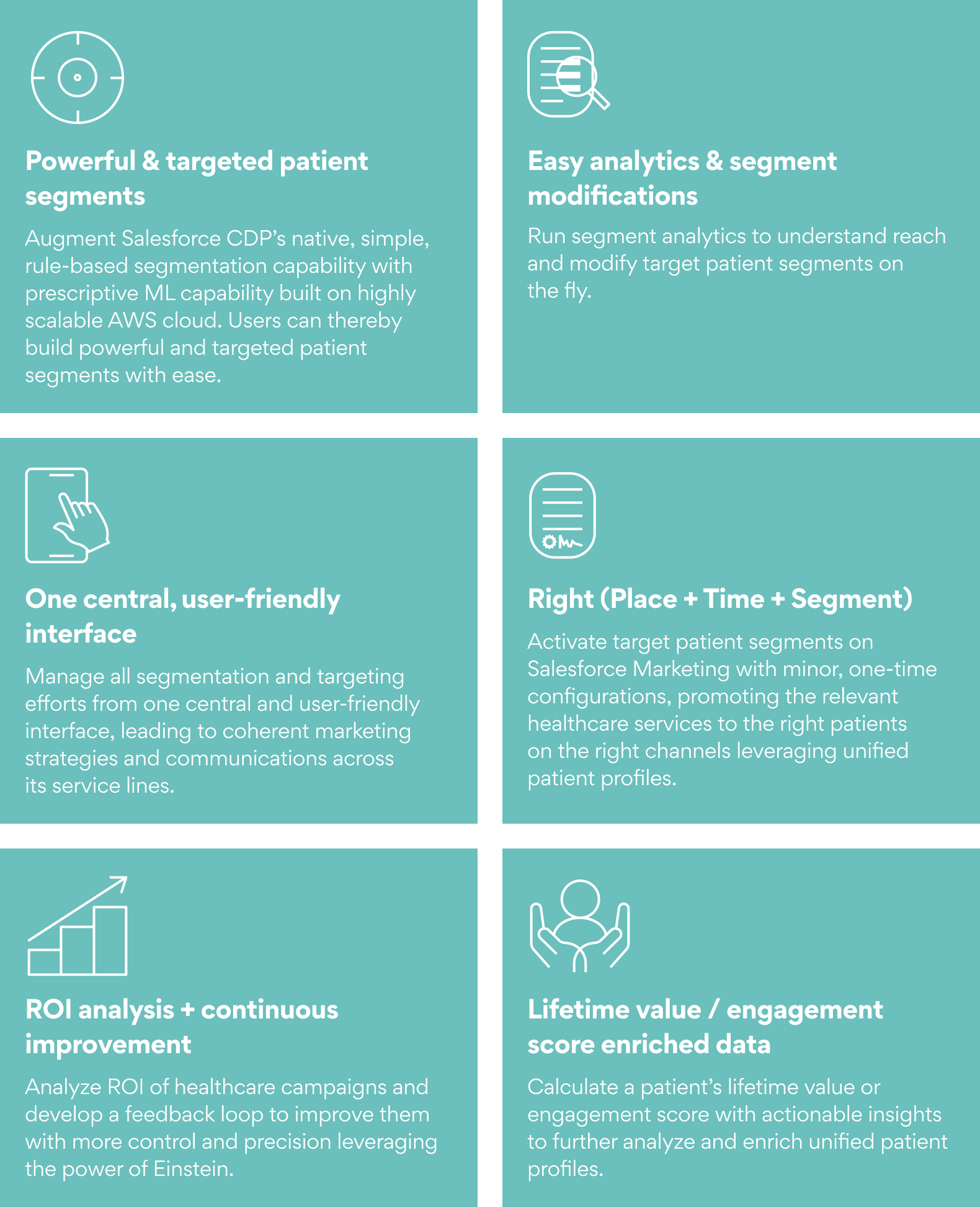 Powerful & targeted patient segments

Augment Salesforce CDP's native, simple, rule-based segmentation capability with prescriptive ML capability built on highly scalable AWS cloud. Users can thereby build powerful and targeted patient segments with ease.

Easy analytics & segment modifications

Run segment analytics to understand reach and modify target patient segments on the fly.

One central, user-friendly interface

Manage all segmentation and targeting efforts from one central and user-friendly interface, leading to coherent marketing strategies and communications across its service lines.

Right (Place + Time + Segment)

Activate target patient segments on Salesforce Marketing with minor, one-time configurations, promoting the relevant healthcare services to the right patients on the right channels leveraging unified patient profiles.

ROI analysis + continuous improvement

Analyze ROI of healthcare campaigns and develop a feedback loop to improve them with more control and precision leveraging the power of Einstein.

Lifetime value / engagement score enriched data

Calculate a patient's lifetime value or engagement score with actionable insights to further analyze and enrich unified patient profiles.