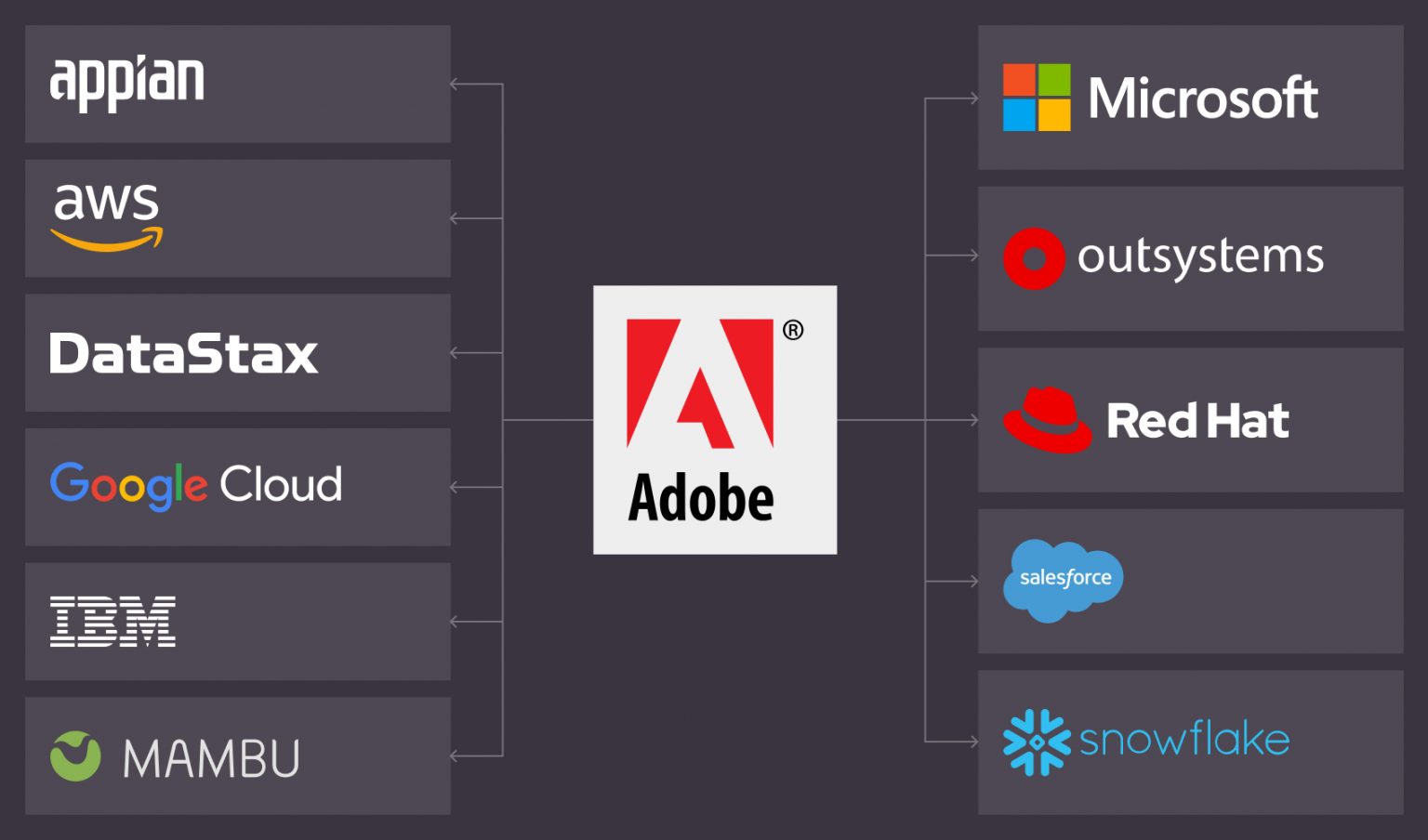 appian

aws

DataStax

Google Cloud

IBM

MAMBU

Adobe ®

Microsoft

outsystems

Red Hat

salesforce

snowflake