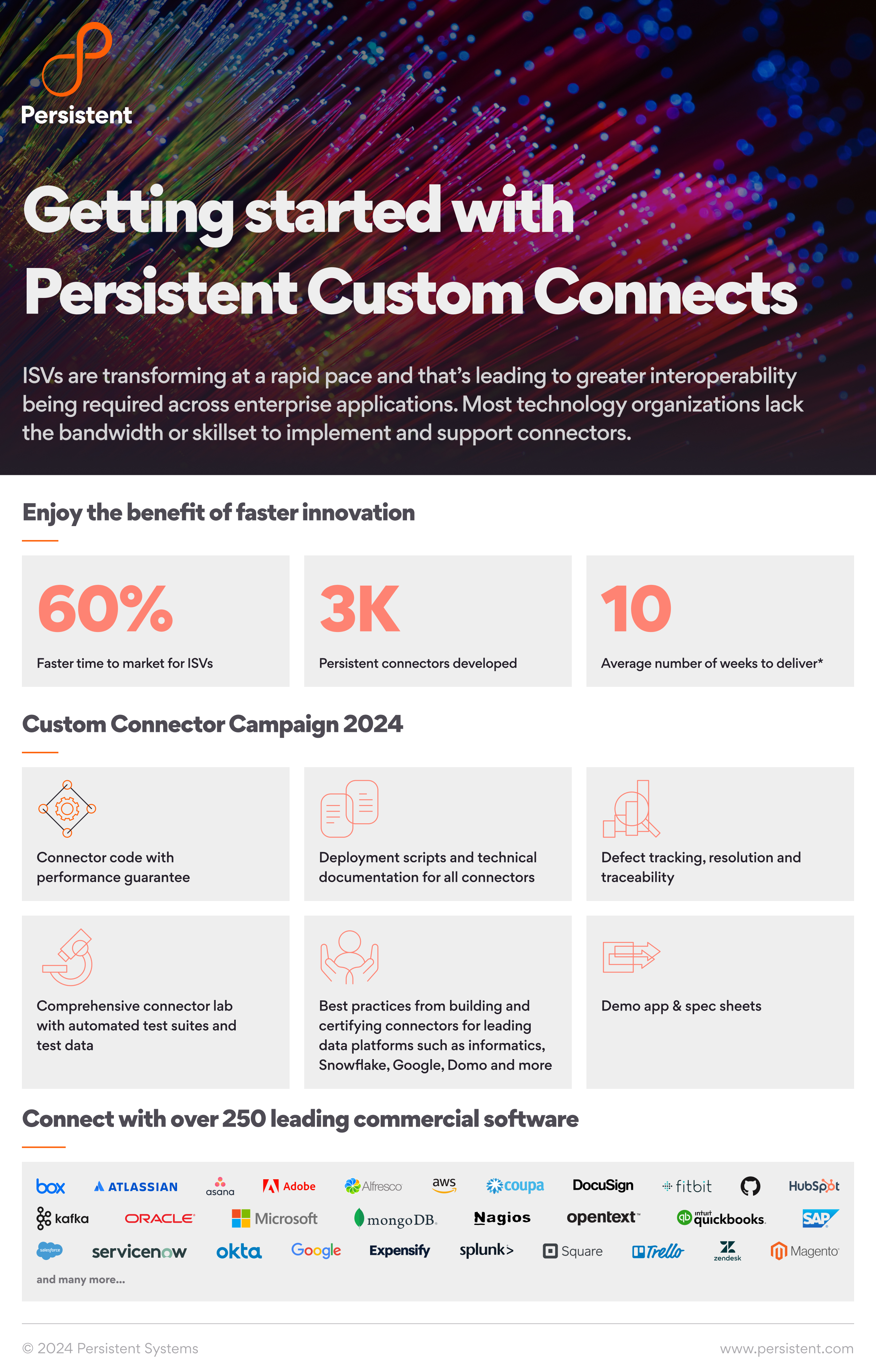 Persistent

Getting started with Persistent Custom Connects

ISVs are transforming at a rapid pace and that's leading to greater interoperability being required across enterprise applications. Most technology organizations lack the bandwidth or skillset to implement and support connectors.

Enjoy the benefit of faster innovation

60%
Faster time to market for ISVs

3K
Persistent connectors developed

10
Average number of weeks to deliver*

Custom Connector Campaign 2024

Connector code with performance guarantee

Deployment scripts and technical documentation for all connectors

Defect tracking, resolution and traceability

Comprehensive connector lab with automated test suites and test data

Best practices from building and certifying connectors for leading data platforms such as informatics, Snowflake, Google, Domo and more

Demo app & spec sheets

Connect with over 250 leading commercial software

box ATLASSIAN asana Adobe Alfresco aws coupa DocuSign fitbit HubSpot
kafka ORACLE Microsoft mongoDB. Nagios opentext intuit quickbooks. SAP
salesforce servicenow okta Google Expensify splunk> Square Trello zendesk Magento

and many more...

© 2024 Persistent Systems

www.persistent.com