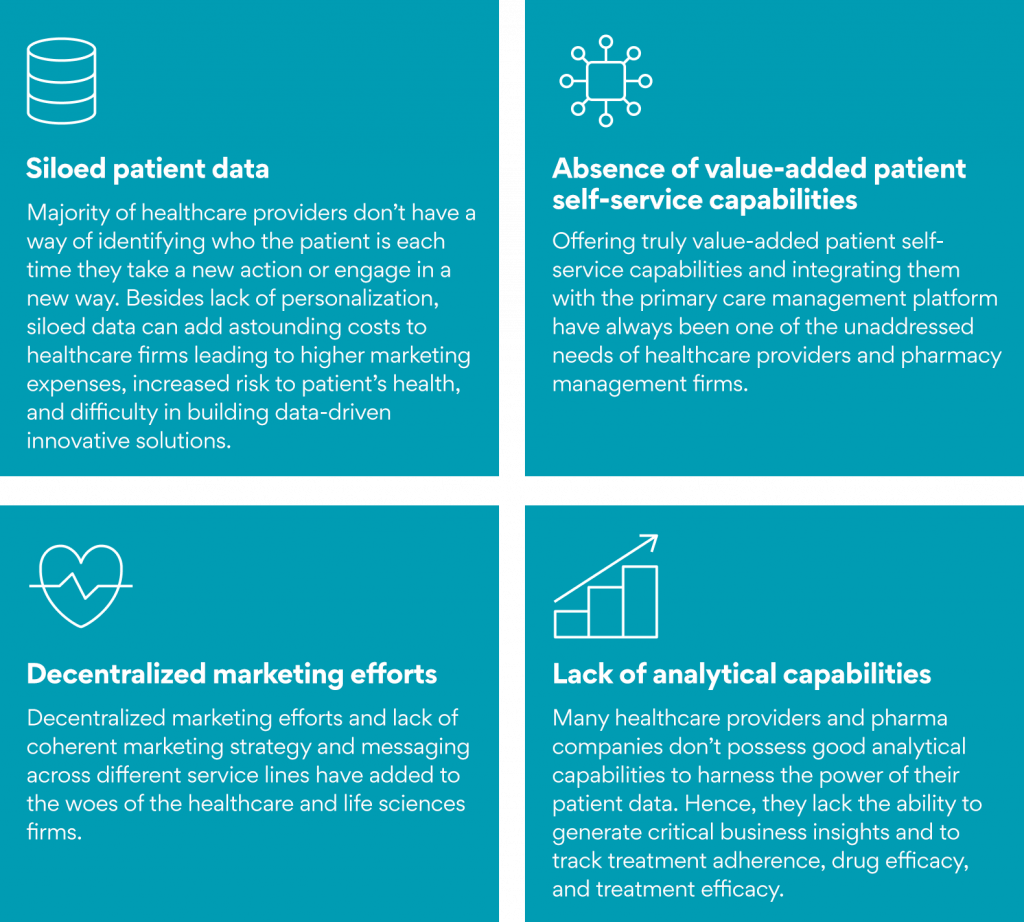 Siloed patient data

Majority of healthcare providers don't have a way of identifying who the patient is each time they take a new action or engage in a new way. Besides lack of personalization, siloed data can add astounding costs to healthcare firms leading to higher marketing expenses, increased risk to patient's health, and difficulty in building data-driven innovative solutions.

Absence of value-added patient self-service capabilities

Offering truly value-added patient self-service capabilities and integrating them with the primary care management platform have always been one of the unaddressed needs of healthcare providers and pharmacy management firms.

Decentralized marketing efforts

Decentralized marketing efforts and lack of coherent marketing strategy and messaging across different service lines have added to the woes of the healthcare and life sciences firms.

Lack of analytical capabilities

Many healthcare providers and pharma companies don't possess good analytical capabilities to harness the power of their patient data. Hence, they lack the ability to generate critical business insights and to track treatment adherence, drug efficacy, and treatment efficacy.