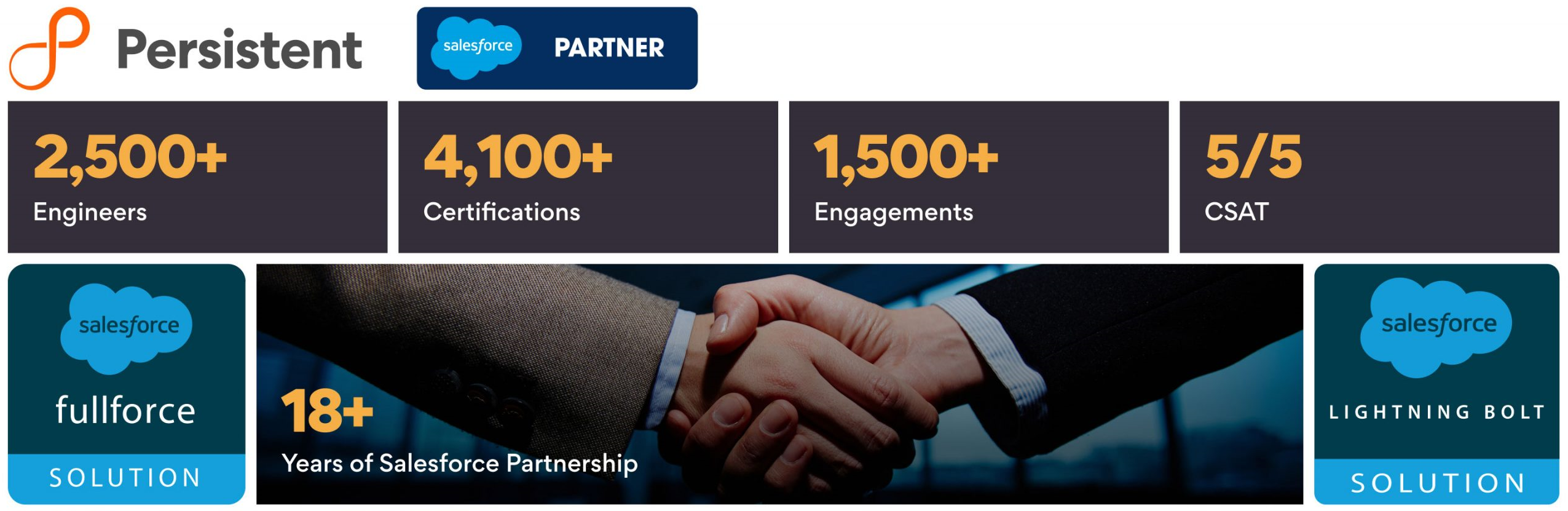 Persistent

salesforce PARTNER

2,500+
Engineers

4,100+
Certifications

1,500+
Engagements

5/5
CSAT

salesforce
fullforce
SOLUTION

18+
Years of Salesforce Partnership

salesforce
LIGHTNING BOLT
SOLUTION