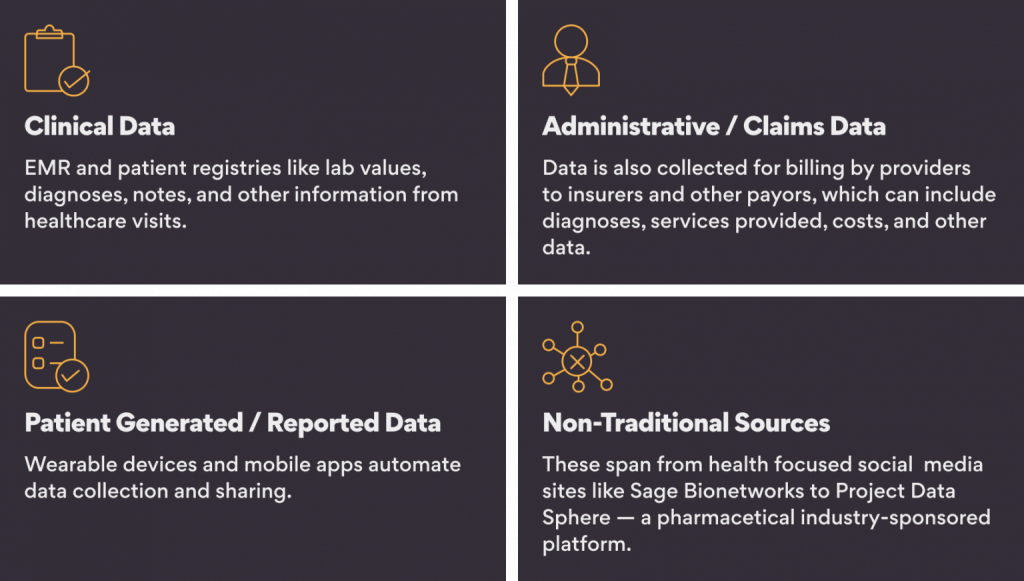 Clinical Data

EMR and patient registries like lab values, diagnoses, notes, and other information from healthcare visits.

Administrative / Claims Data

Data is also collected for billing by providers to insurers and other payors, which can include diagnoses, services provided, costs, and other data.

Patient Generated / Reported Data

Wearable devices and mobile apps automate data collection and sharing.

Non-Traditional Sources

These span from health focused social media sites like Sage Bionetworks to Project Data Sphere — a pharmacetical industry-sponsored platform.