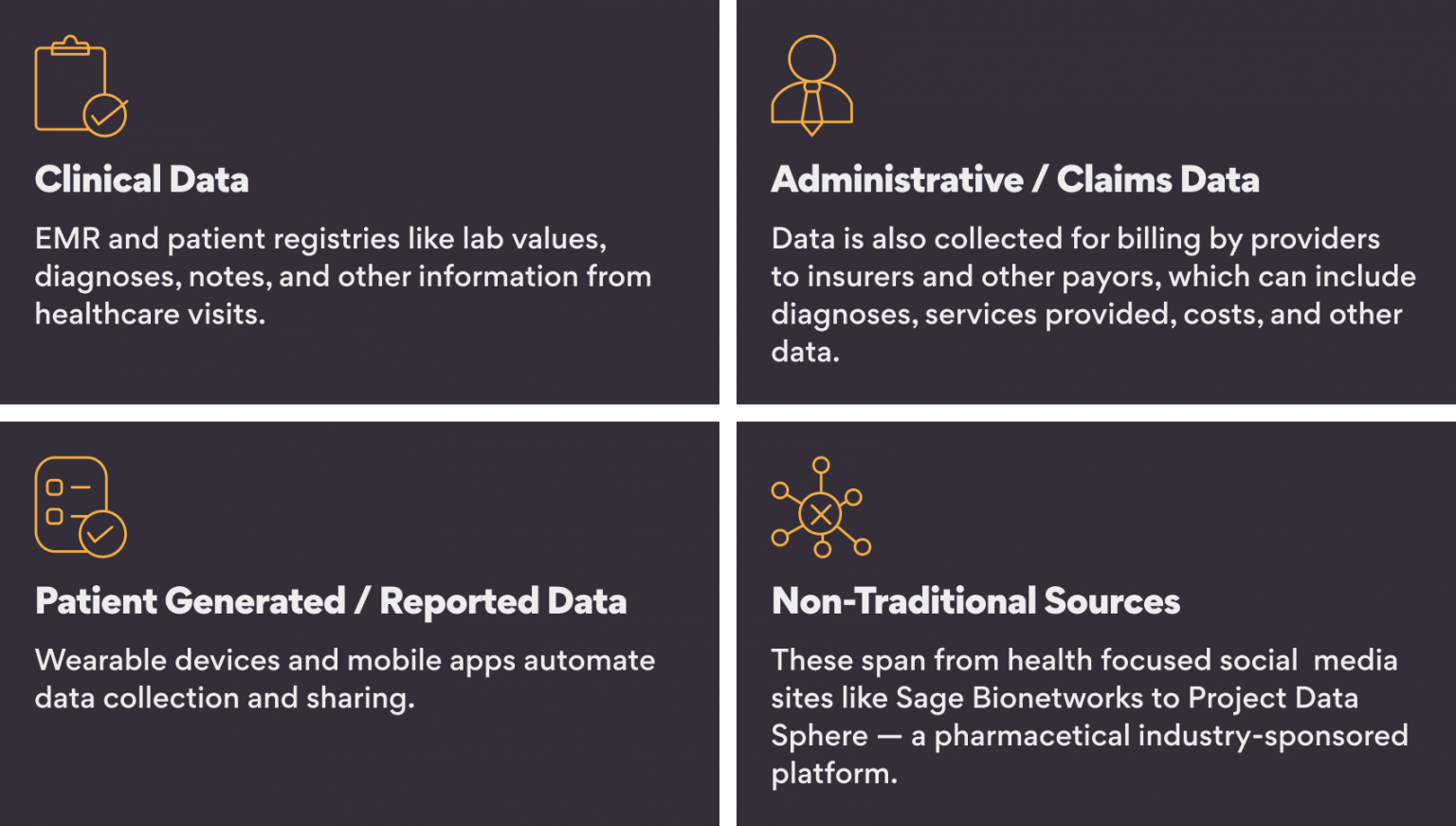 Clinical Data

EMR and patient registries like lab values, diagnoses, notes, and other information from healthcare visits.

Administrative / Claims Data

Data is also collected for billing by providers to insurers and other payors, which can include diagnoses, services provided, costs, and other data.

Patient Generated / Reported Data

Wearable devices and mobile apps automate data collection and sharing.

Non-Traditional Sources

These span from health focused social media sites like Sage Bionetworks to Project Data Sphere — a pharmacetical industry-sponsored platform.