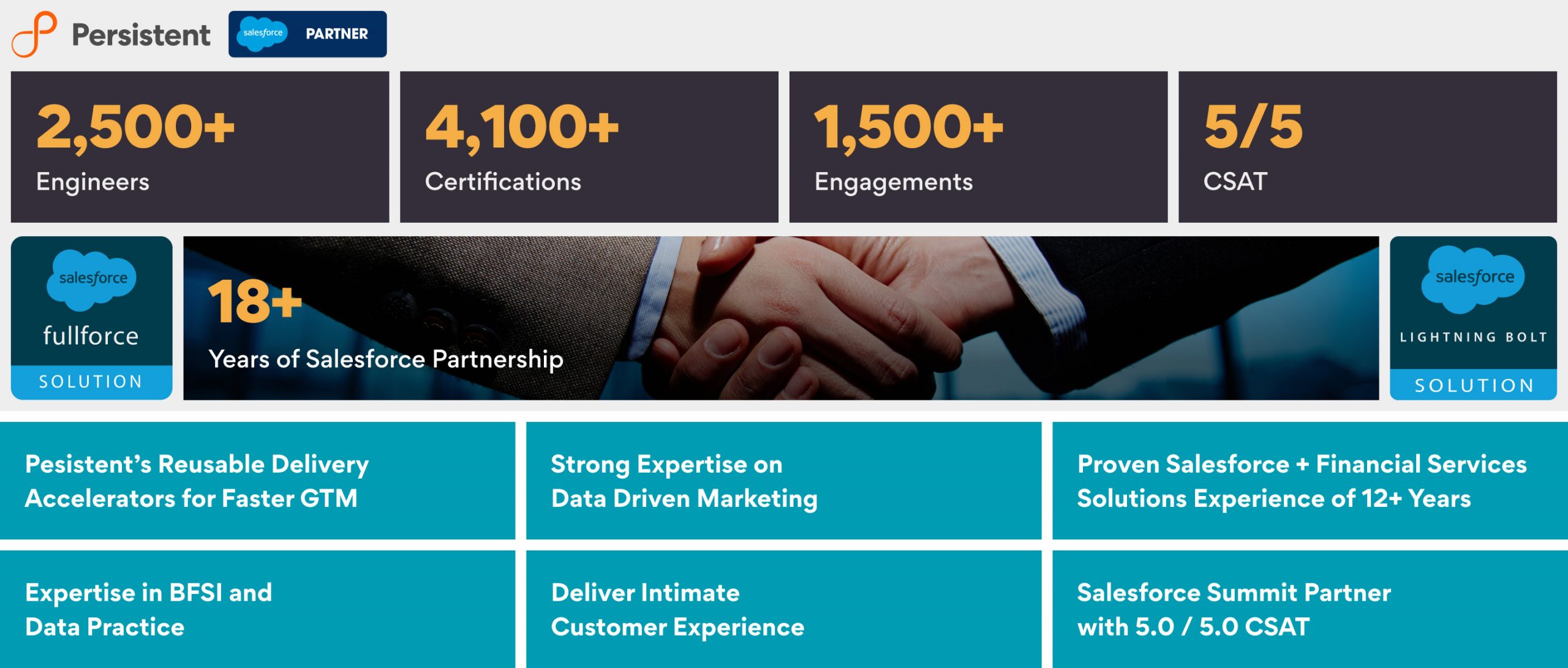 Persistent salesforce PARTNER

2,500+
Engineers

4,100+
Certifications

1,500+
Engagements

5/5
CSAT

salesforce
fullforce
SOLUTION

18+
Years of Salesforce Partnership

salesforce
LIGHTNING BOLT
SOLUTION

Pesistent's Reusable Delivery Accelerators for Faster GTM

Strong Expertise on Data Driven Marketing

Proven Salesforce + Financial Services Solutions Experience of 12+ Years

Expertise in BFSI and Data Practice

Deliver Intimate Customer Experience

Salesforce Summit Partner with 5.0 / 5.0 CSAT