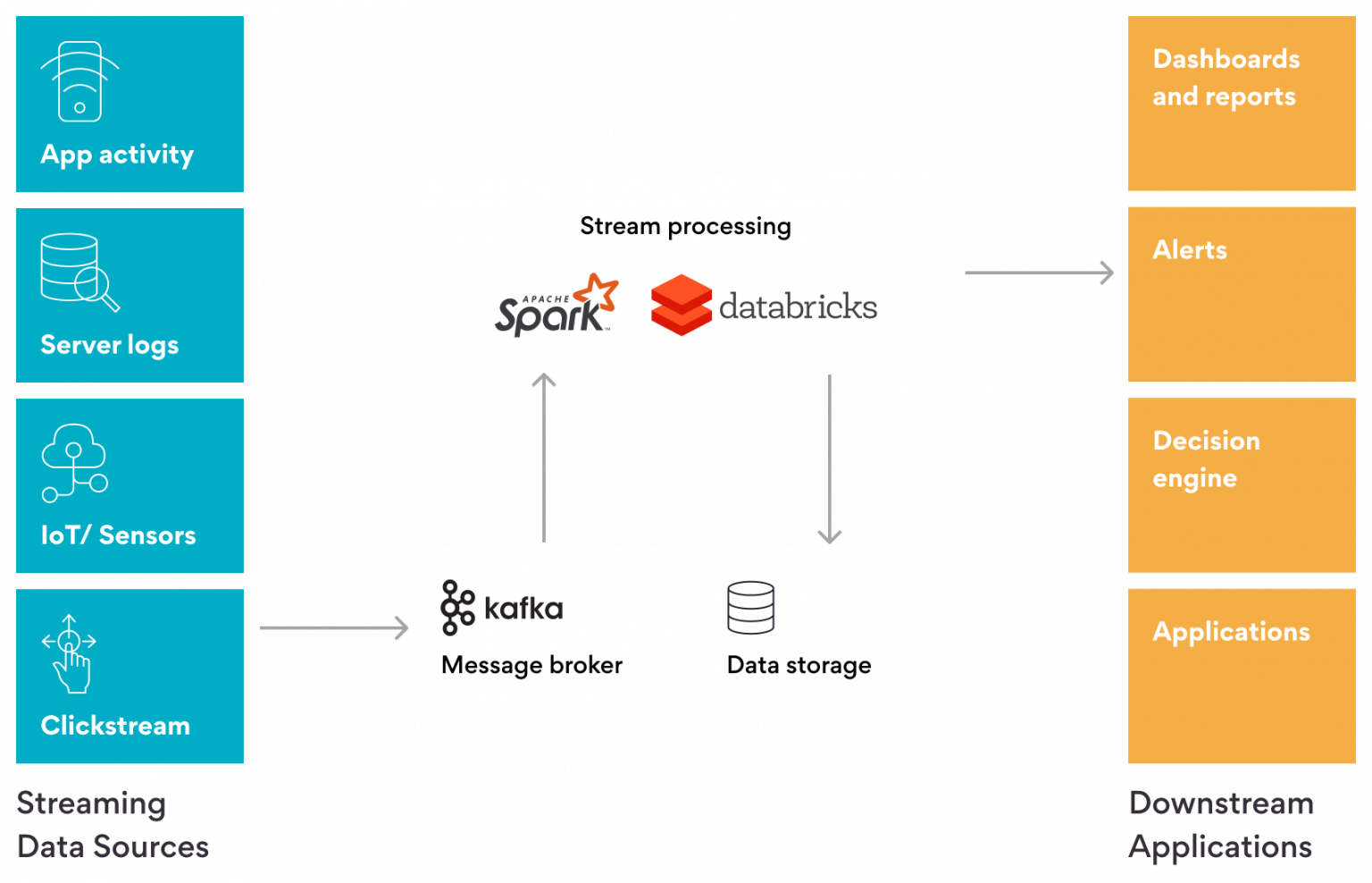 App activity

Server logs

IoT/ Sensors

Clickstream

Streaming Data Sources

Stream processing

APACHE Spark

databricks

kafka

Message broker

Data storage

Dashboards and reports

Alerts

Decision engine

Applications

Downstream Applications