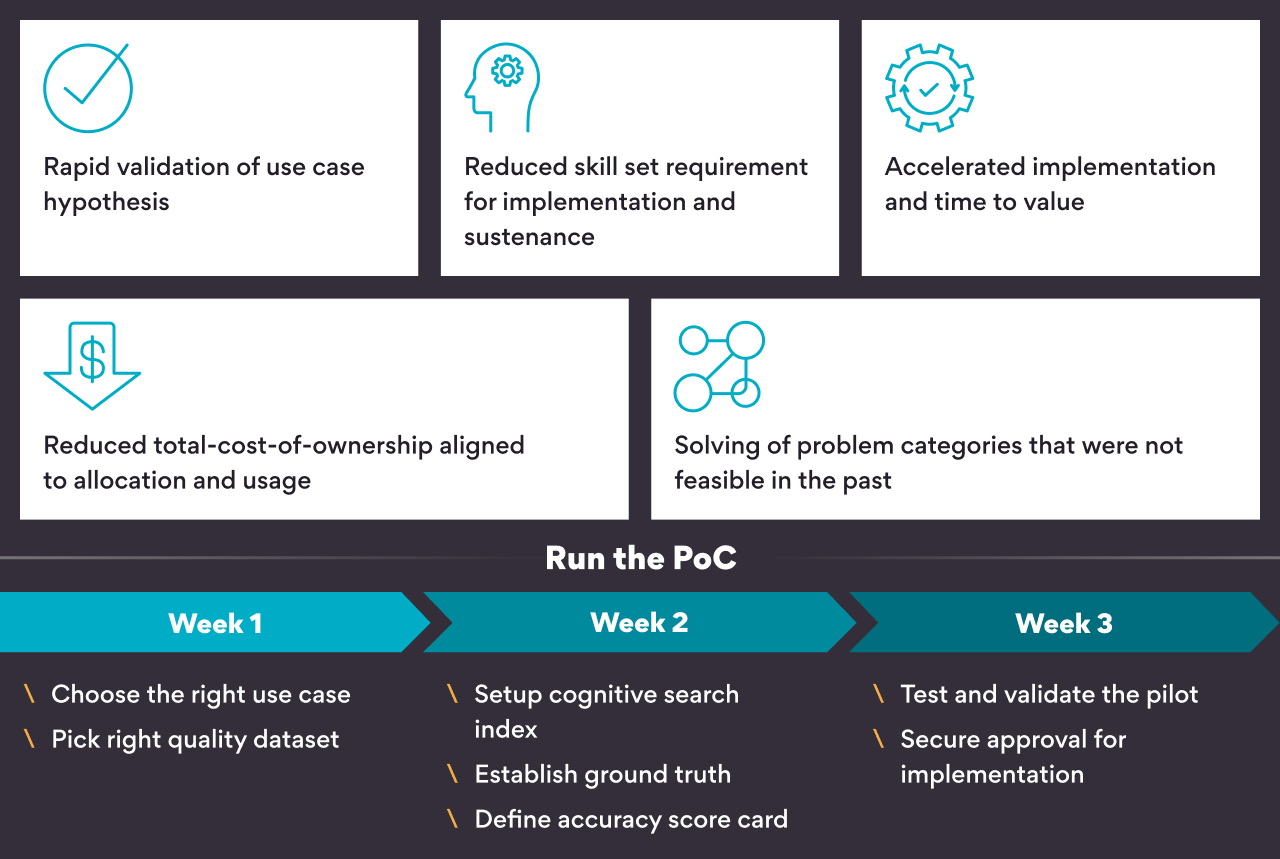 Rapid validation of use case hypothesis

Reduced skill set requirement for implementation and sustenance

Accelerated implementation and time to value

Reduced total-cost-of-ownership aligned to allocation and usage

Solving of problem categories that were not feasible in the past

Run the PoC

Week 1

\ Choose the right use case
\ Pick right quality dataset

Week 2

\ Setup cognitive search index
\ Establish ground truth
\ Define accuracy score card

Week 3

\ Test and validate the pilot
\ Secure approval for implementation