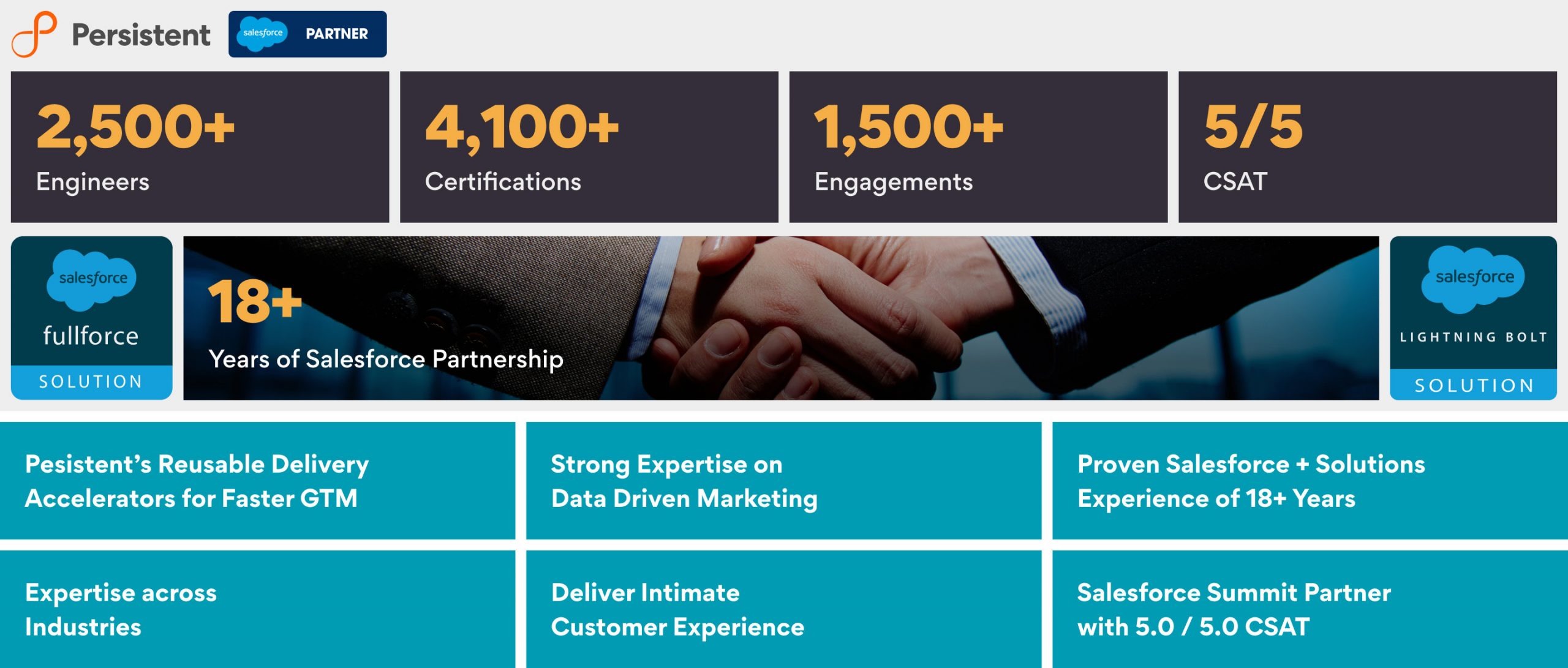 Persistent salesforce PARTNER

2,500+
Engineers

4,100+
Certifications

1,500+
Engagements

5/5
CSAT

salesforce
fullforce
SOLUTION

18+
Years of Salesforce Partnership

salesforce
LIGHTNING BOLT
SOLUTION

Pesistent's Reusable Delivery Accelerators for Faster GTM

Strong Expertise on Data Driven Marketing

Proven Salesforce + Solutions Experience of 18+ Years

Expertise across Industries

Deliver Intimate Customer Experience

Salesforce Summit Partner with 5.0 / 5.0 CSAT