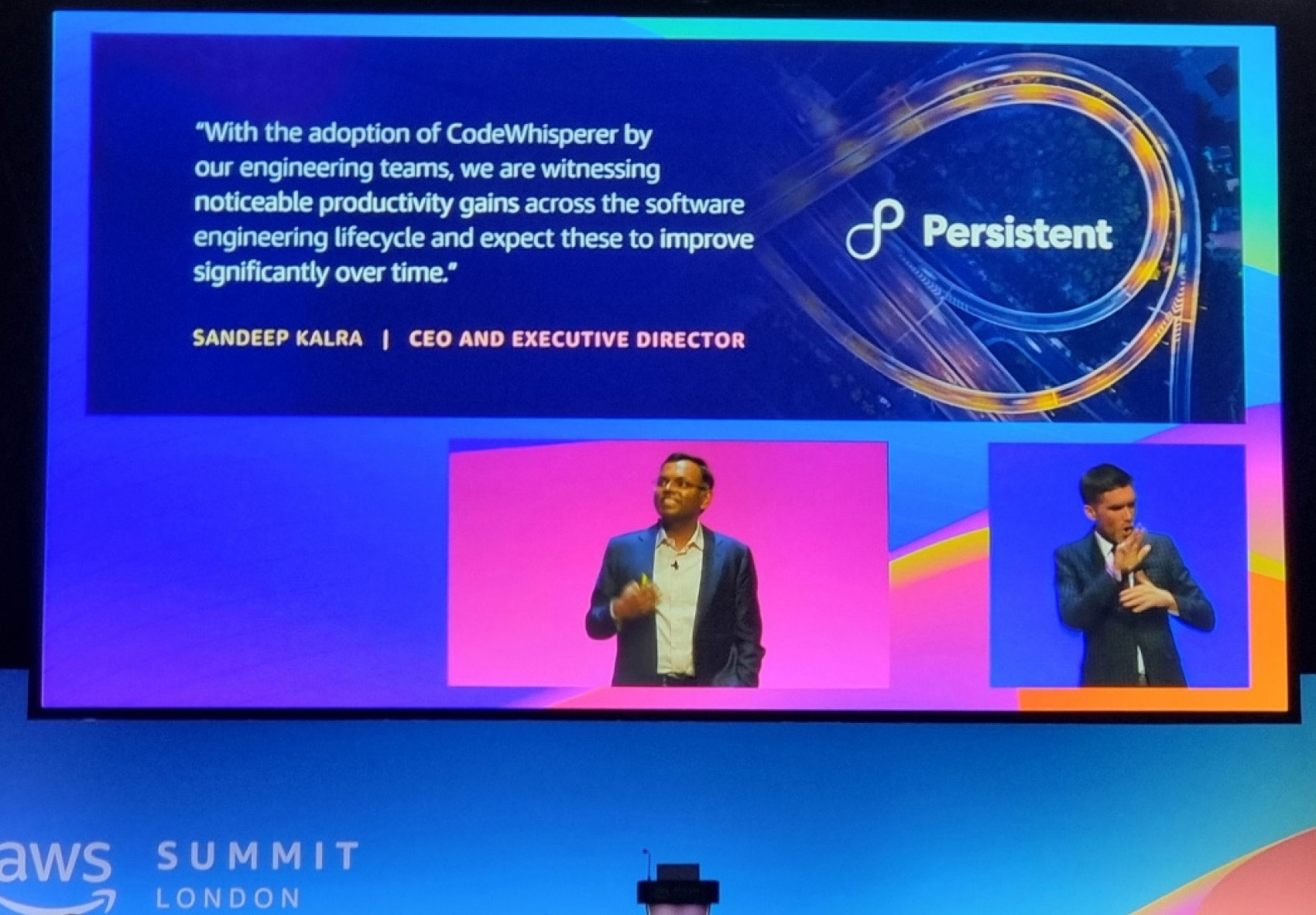 "With the adoption of CodeWhisperer by our engineering teams, we are witnessing noticeable productivity gains across the software engineering lifecycle and expect these to improve significantly over time."

SANDEEP KALRA | CEO AND EXECUTIVE DIRECTOR

Persistent

aws SUMMIT
LONDON