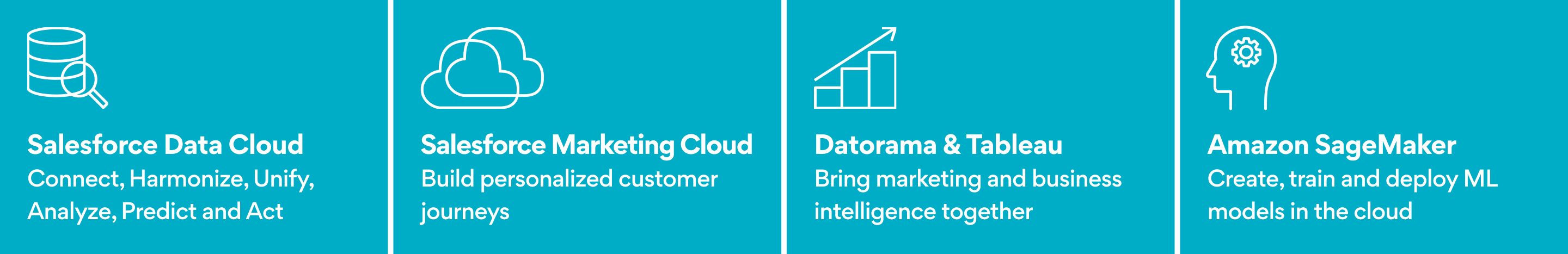 Salesforce Data Cloud
Connect, Harmonize, Unify, Analyze, Predict and Act

Salesforce Marketing Cloud
Build personalized customer journeys

Datorama & Tableau
Bring marketing and business intelligence together

Amazon SageMaker
Create, train and deploy ML models in the cloud