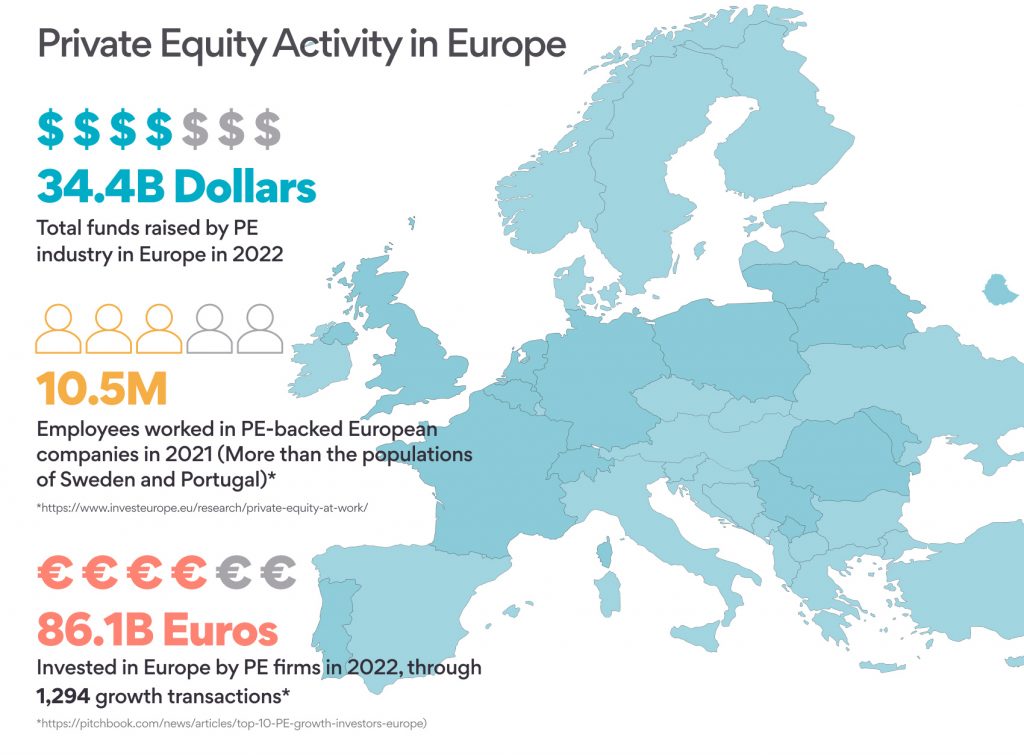 Private Equity Activity in Europe

$ $ $ $ $ $ $

34.4B Dollars

Total funds raised by PE industry in Europe in 2022

10.5M

Employees worked in PE-backed European companies in 2021 (More than the populations of Sweden and Portugal)*

*https://www.investeurope.eu/research/private-equity-at-work/

€ € € € € €

86.1B Euros

Invested in Europe by PE firms in 2022, through 1,294 growth transactions*

*https://pitchbook.com/news/articles/top-10-PE-growth-investors-europe)