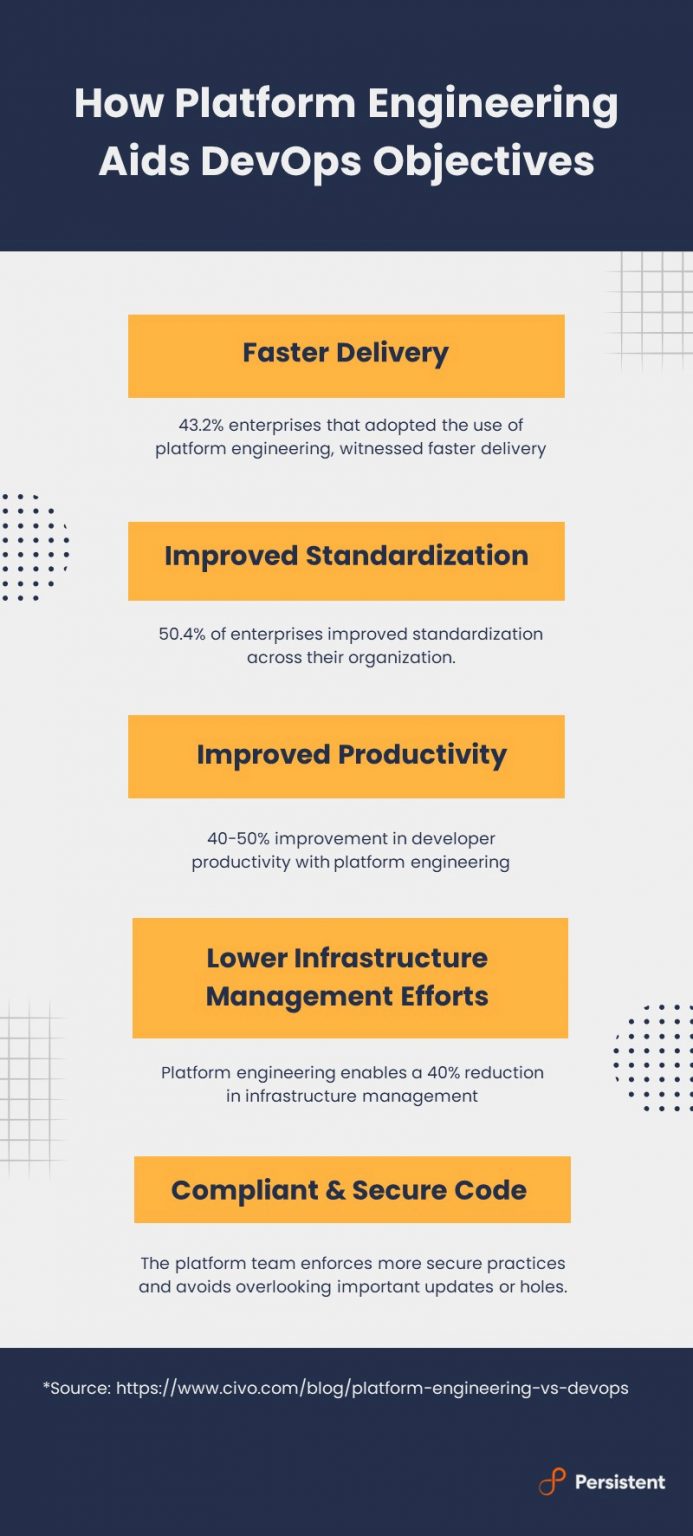 How Platform Engineering Aids DevOps Objectives

Faster Delivery

43.2% enterprises that adopted the use of platform engineering, witnessed faster delivery

Improved Standardization

50.4% of enterprises improved standardization across their organization.

Improved Productivity

40-50% improvement in developer productivity with platform engineering

Lower Infrastructure Management Efforts

Platform engineering enables a 40% reduction in infrastructure management

Compliant & Secure Code

The platform team enforces more secure practices and avoids overlooking important updates or holes.

*Source: https://www.civo.com/blog/platform-engineering-vs-devops

Persistent