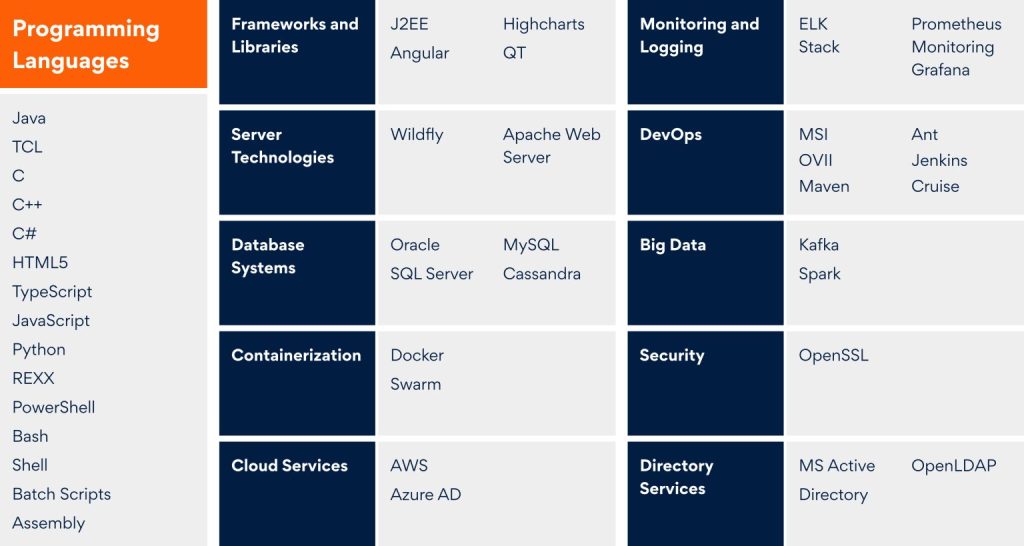 Programming Languages

Java
TCL
C
C++
C#
HTML5
TypeScript
JavaScript
Python
REXX
PowerShell
Bash
Shell
Batch Scripts
Assembly

Frameworks and Libraries
J2EE
Angular
Highcharts
QT

Server Technologies
Wildfly
Apache Web Server

Database Systems
Oracle
SQL Server
MySQL
Cassandra

Containerization
Docker
Swarm

Cloud Services
AWS
Azure AD

Monitoring and Logging
ELK Stack
Prometheus Monitoring Grafana

DevOps
MSI
OVII
Maven
Ant
Jenkins
Cruise

Big Data
Kafka
Spark

Security
OpenSSL

Directory Services
MS Active Directory
OpenLDAP