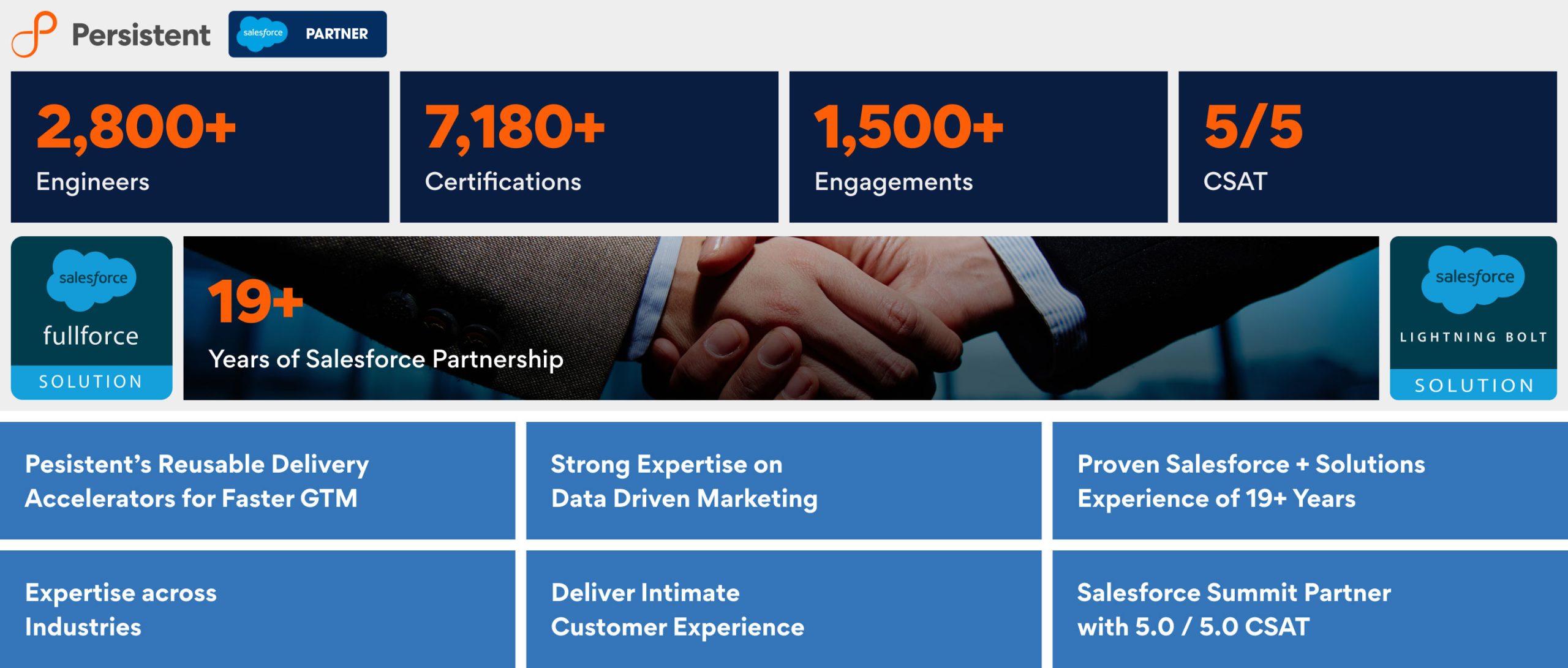 Persistent salesforce PARTNER

2,800+
Engineers

7,180+
Certifications

1,500+
Engagements

5/5
CSAT

salesforce
fullforce
SOLUTION

19+
Years of Salesforce Partnership

salesforce
LIGHTNING BOLT
SOLUTION

Pesistent's Reusable Delivery Accelerators for Faster GTM

Strong Expertise on Data Driven Marketing

Proven Salesforce + Solutions Experience of 19+ Years

Expertise across Industries

Deliver Intimate Customer Experience

Salesforce Summit Partner with 5.0 / 5.0 CSAT