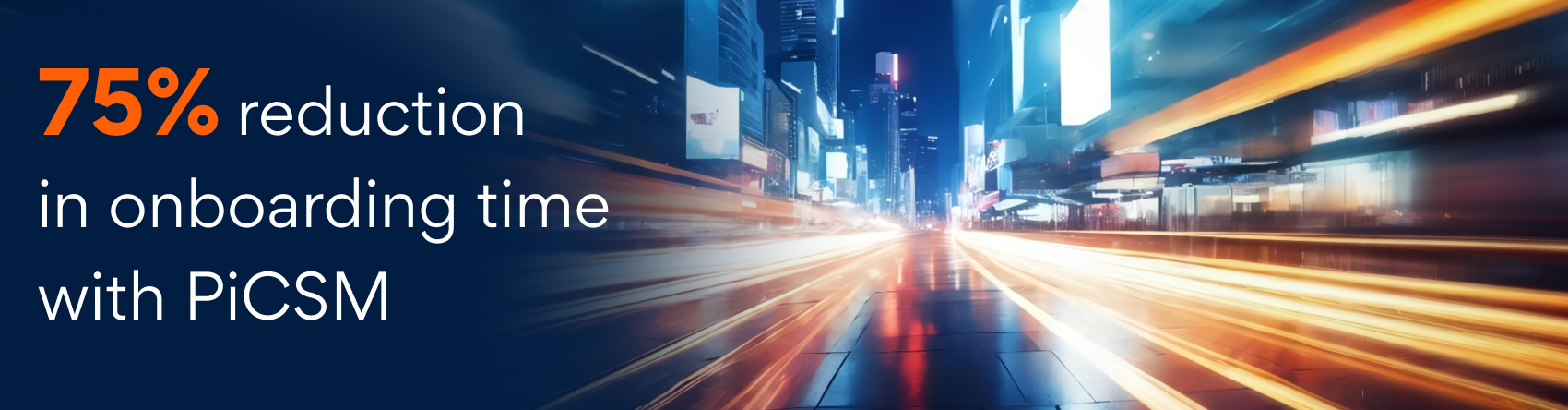 75% reduction in onboarding time with PiCSM