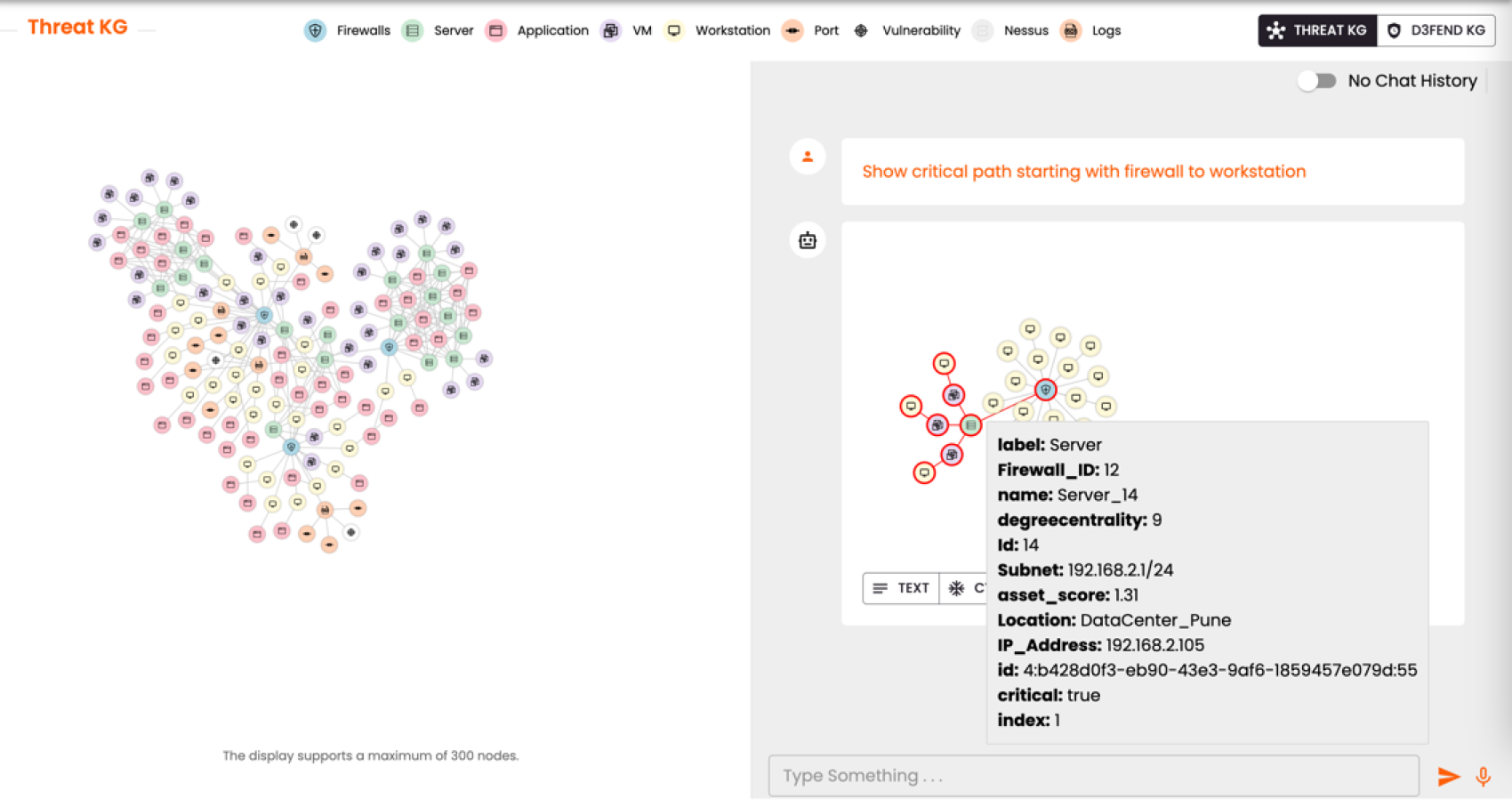 Threat KG

Firewalls Server Application VM Workstation Port Vulnerability Nessus Logs

THREAT KG D3FEND KG

No Chat History

Show critical path starting with firewall to workstation

TEXT C

label: Server
Firewall_ID: 12
name: Server_14
degreecentrality: 9
Id: 14
Subnet: 192.168.2.1/24
asset_score: 1.31
Location: DataCenter_Pune
IP_Address: 192.168.2.105
id: 4:b428d0f3-eb90-43e3-9af6-1859457e079d:55
critical: true
index: 1

The display supports a maximum of 300 nodes.

Type Something . . .