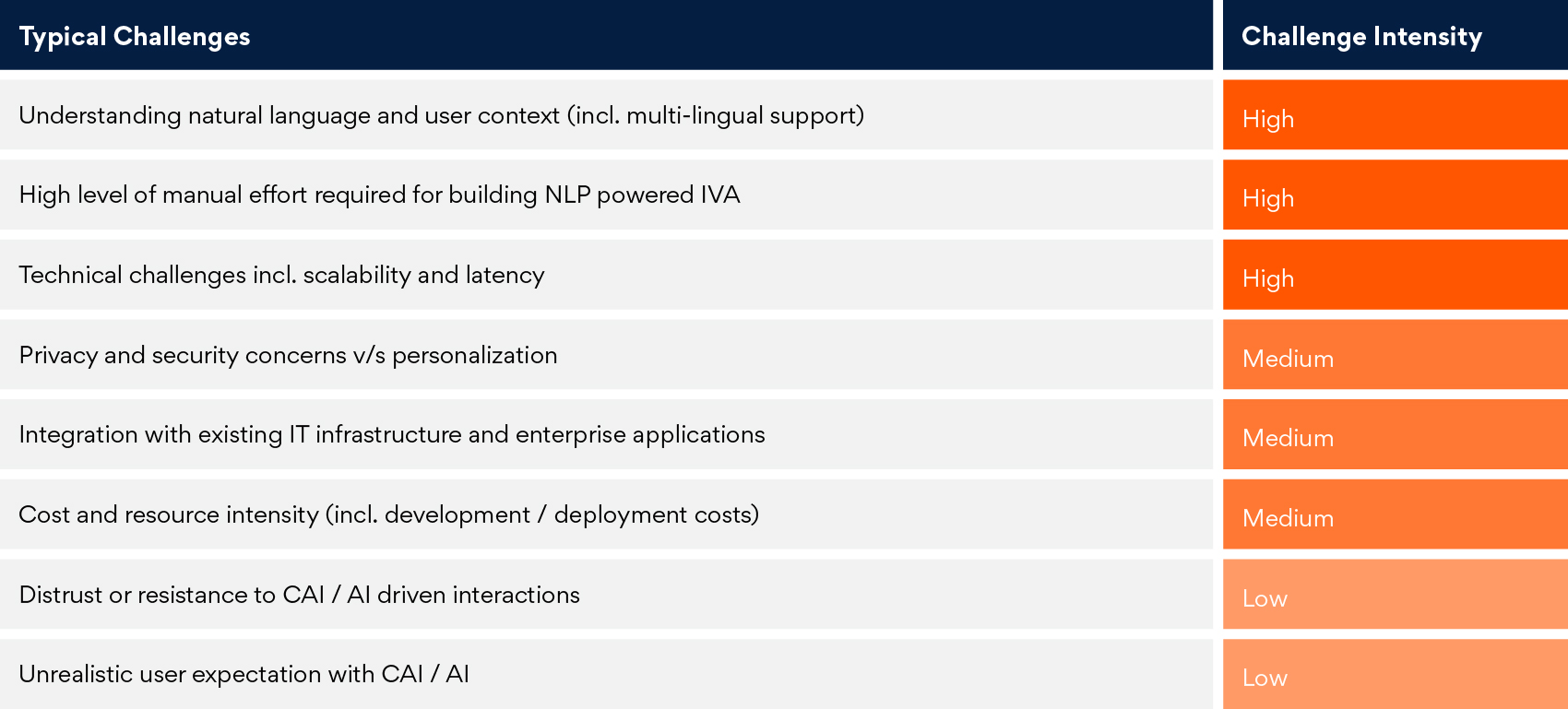 | Typical Challenges | Challenge Intensity |
|---|---|
| Understanding natural language and user context (incl. multi-lingual support) | High |
| High level of manual effort required for building NLP powered IVA | High |
| Technical challenges incl. scalability and latency | High |
| Privacy and security concerns v/s personalization | Medium |
| Integration with existing IT infrastructure and enterprise applications | Medium |
| Cost and resource intensity (incl. development / deployment costs) | Medium |
| Distrust or resistance to CAI / AI driven interactions | Low |
| Unrealistic user expectation with CAI / AI | Low |