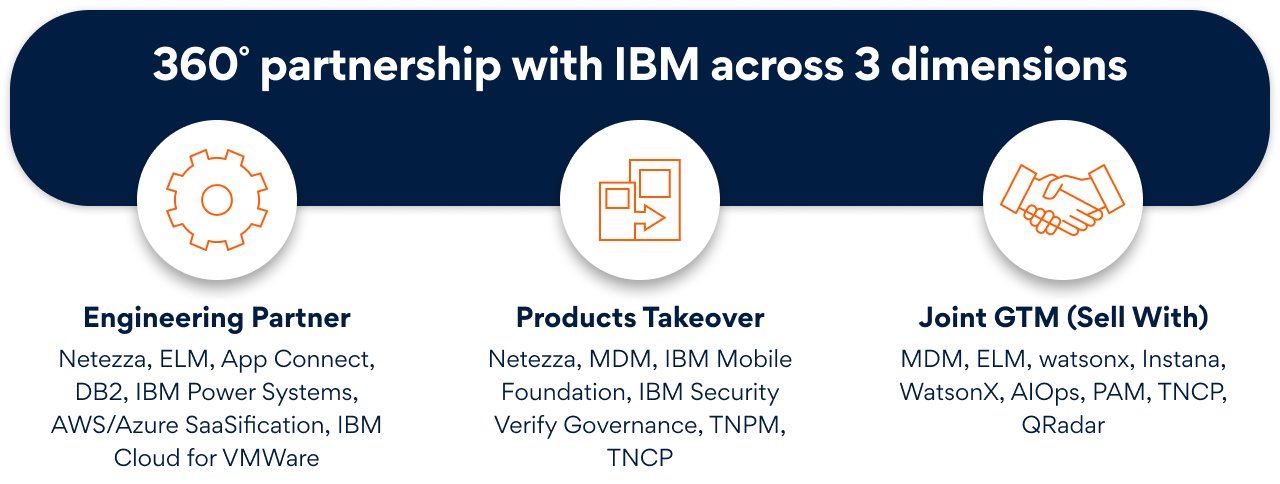 360° partnership with IBM across 3 dimensions

Engineering Partner
Netezza, ELM, App Connect, DB2, IBM Power Systems, AWS/Azure SaaSification, IBM Cloud for VMWare

Products Takeover
Netezza, MDM, IBM Mobile Foundation, IBM Security Verify Governance, TNPM, TNCP

Joint GTM (Sell With)
MDM, ELM, watsonx, Instana, WatsonX, AIOps, PAM, TNCP, QRadar