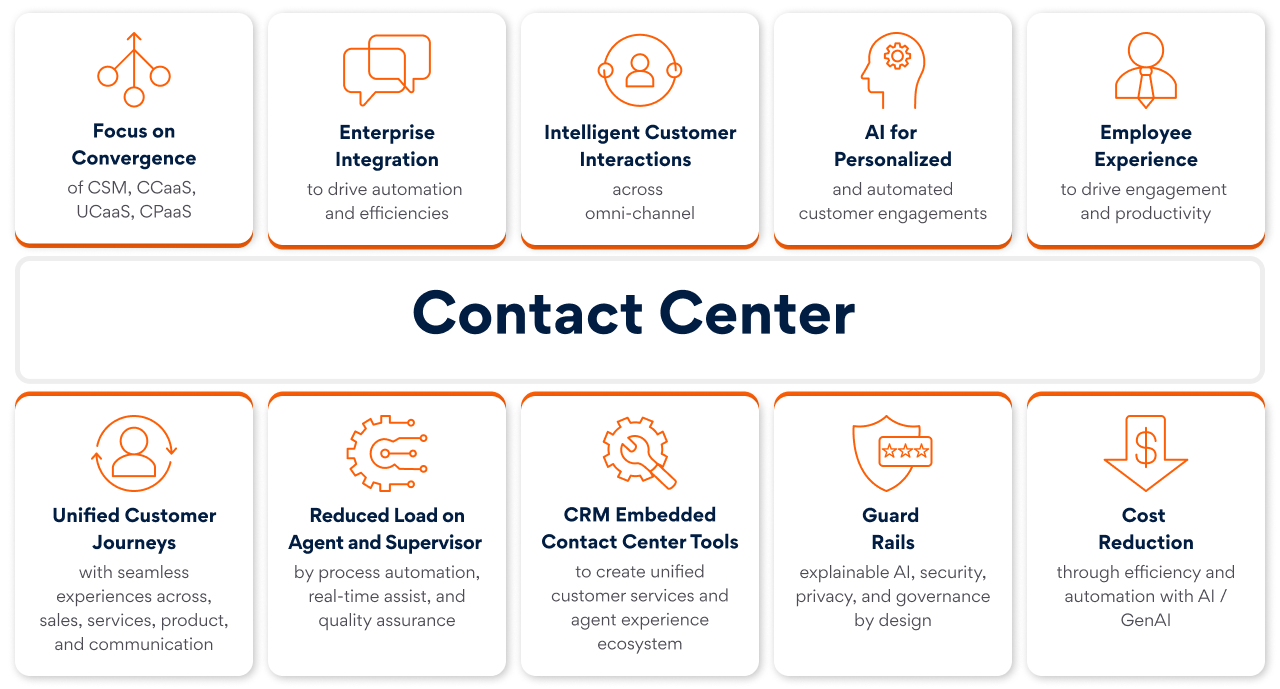 Focus on Convergence
of CSM, CCaaS, UCaaS, CPaaS

Enterprise Integration
to drive automation and efficiencies

Intelligent Customer Interactions
across omni-channel

AI for Personalized
and automated customer engagements

Employee Experience
to drive engagement and productivity

Contact Center

Unified Customer Journeys
with seamless experiences across, sales, services, product, and communication

Reduced Load on Agent and Supervisor
by process automation, real-time assist, and quality assurance

CRM Embedded Contact Center Tools
to create unified customer services and agent experience ecosystem

Guard Rails
explainable AI, security, privacy, and governance by design

Cost Reduction
through efficiency and automation with AI / GenAI