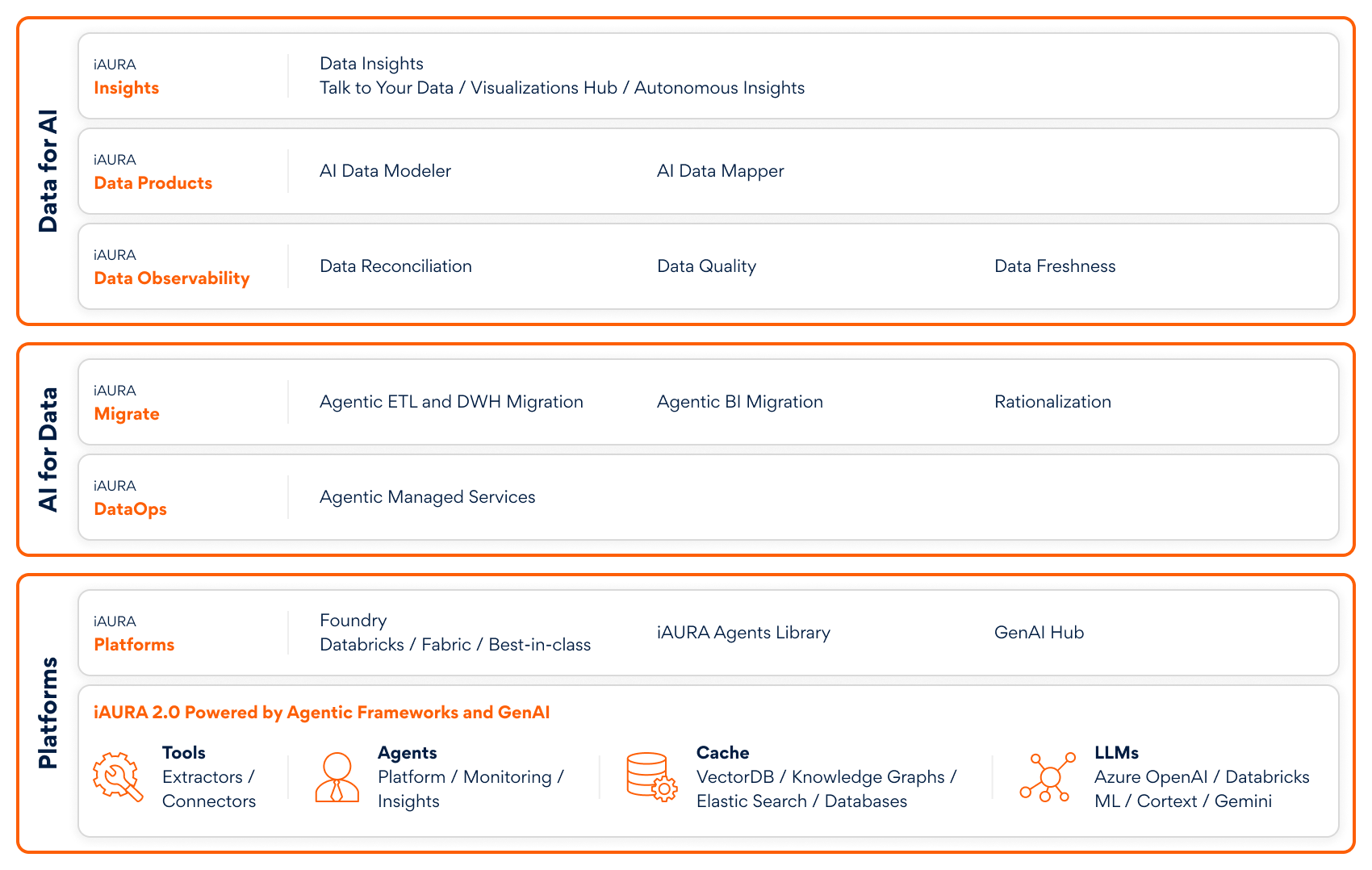 Data for AI

iAURA
Insights

Data Insights
Talk to Your Data / Visualizations Hub / Autonomous Insights

iAURA
Data Products

AI Data Modeler

AI Data Mapper

iAURA
Data Observability

Data Reconciliation

Data Quality

Data Freshness

AI for Data

iAURA
Migrate

Agentic ETL and DWH Migration

Agentic BI Migration

Rationalization

iAURA
DataOps

Agentic Managed Services

Platforms

iAURA
Platforms

Foundry
Databricks / Fabric / Best-in-class

iAURA Agents Library

GenAI Hub

iAURA 2.0 Powered by Agentic Frameworks and GenAI

Tools
Extractors / Connectors

Agents
Platform / Monitoring / Insights

Cache
VectorDB / Knowledge Graphs / Elastic Search / Databases

LLMs
Azure OpenAI / Databricks ML / Cortext / Gemini